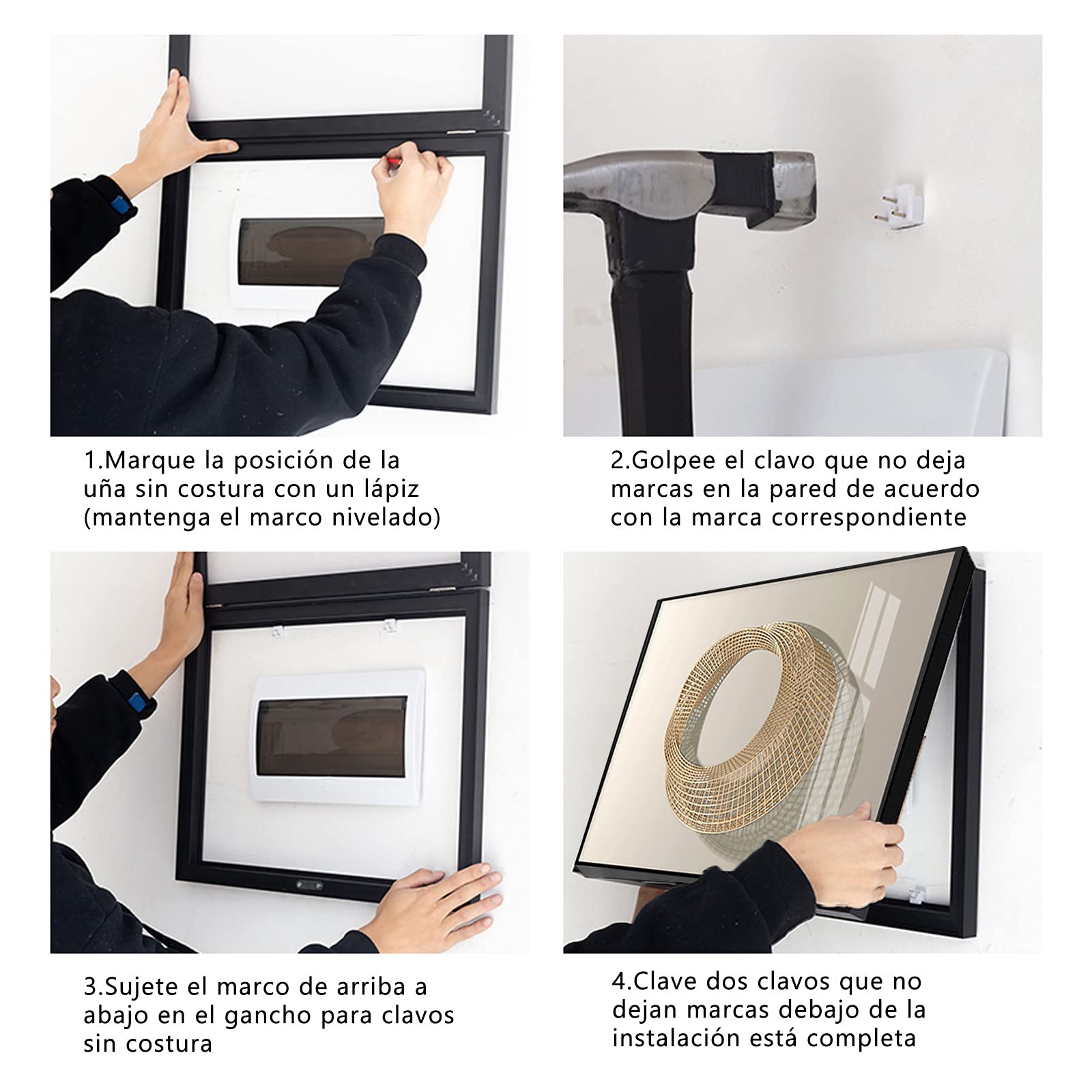 1.Marque la posición de la uña sin costura con un lápiz (mantenga el marco nivelado)

2.Golpee el clavo que no deja marcas en la pared de acuerdo con la marca correspondiente

3.Sujete el marco de arriba a abajo en el gancho para clavos sin costura

4.Clave dos clavos que no dejan marcas debajo de la instalación está completa