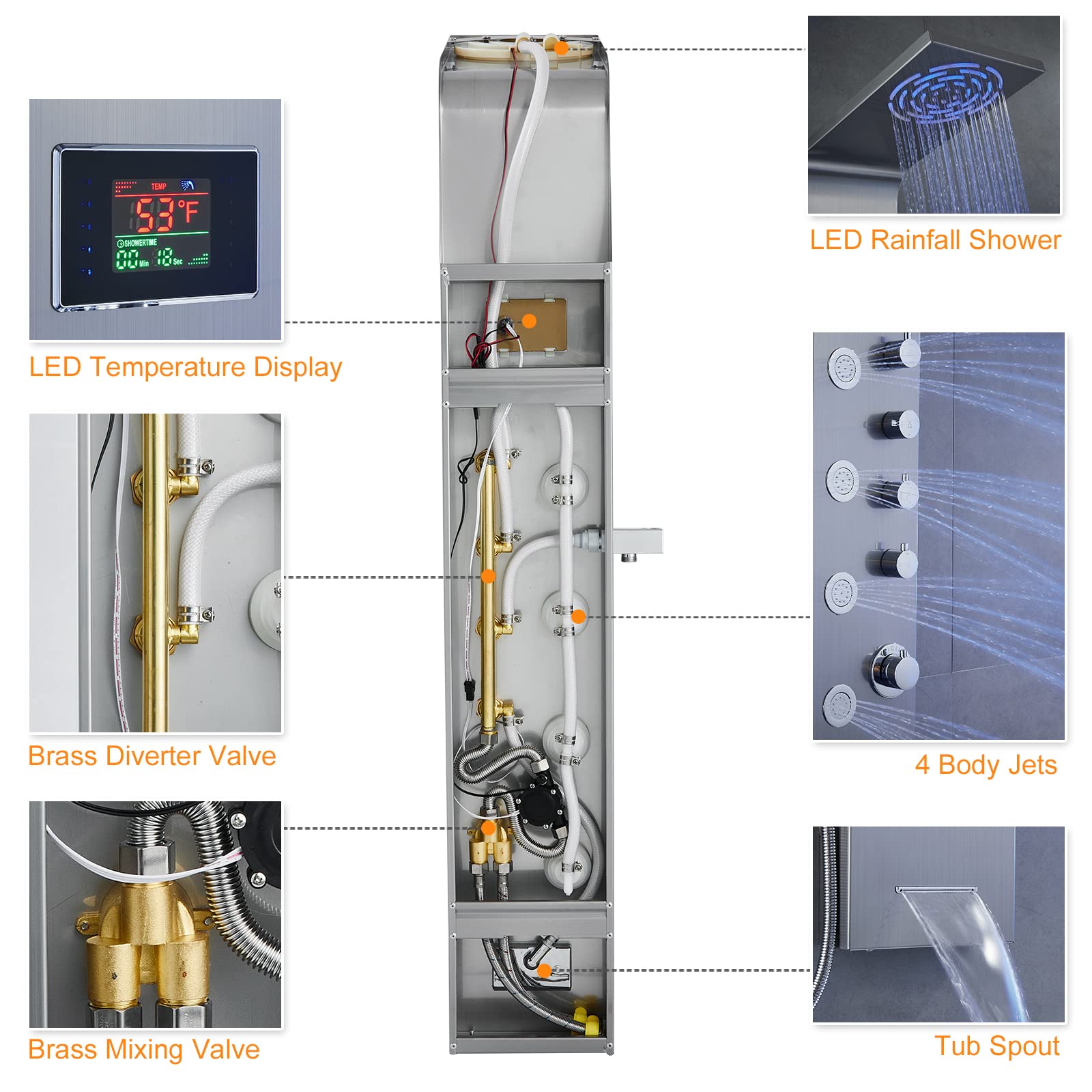 TEMP
53°F
SHOWERTIME
00 Min 18 Sec

LED Temperature Display

Brass Diverter Valve

Brass Mixing Valve

LED Rainfall Shower

4 Body Jets

Tub Spout