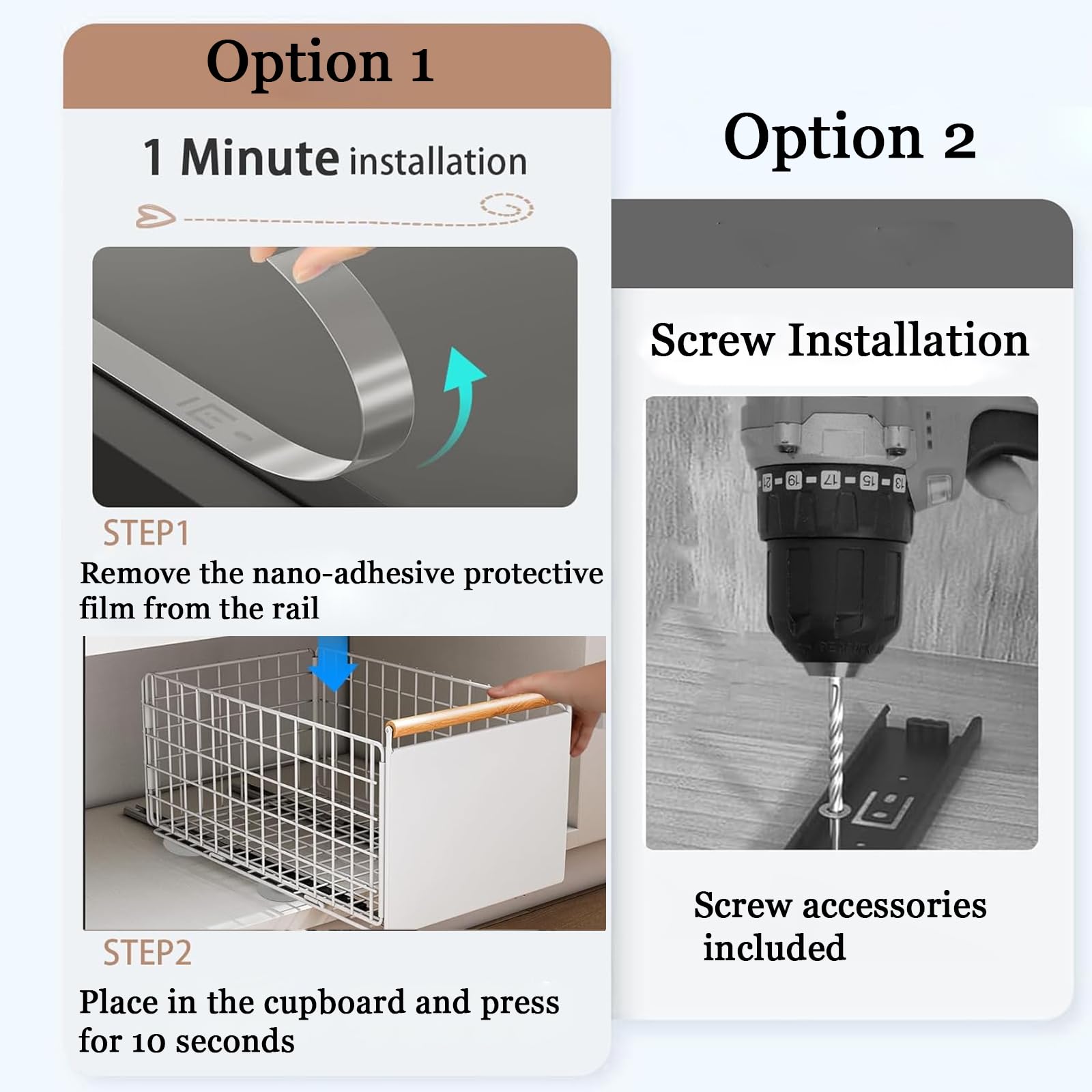 Option 1

1 Minute installation

STEP1

Remove the nano-adhesive protective film from the rail

STEP2

Place in the cupboard and press for 10 seconds

Option 2

Screw Installation

21 19 17 15 13

Screw accessories included