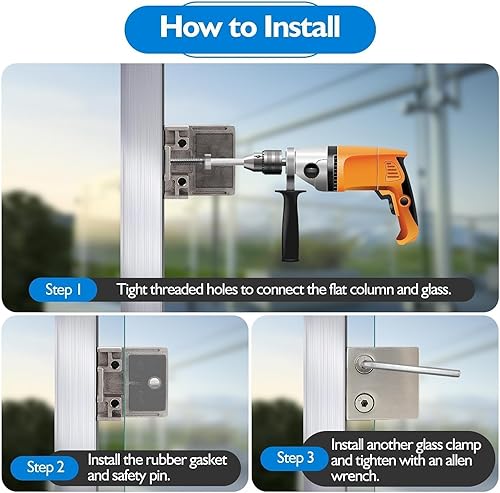 How to Install

Step 1 Tight threaded holes to connect the flat column and glass.

Step 2 Install the rubber gasket and safety pin.

Step 3 Install another glass clamp and tighten with an allen wrench.