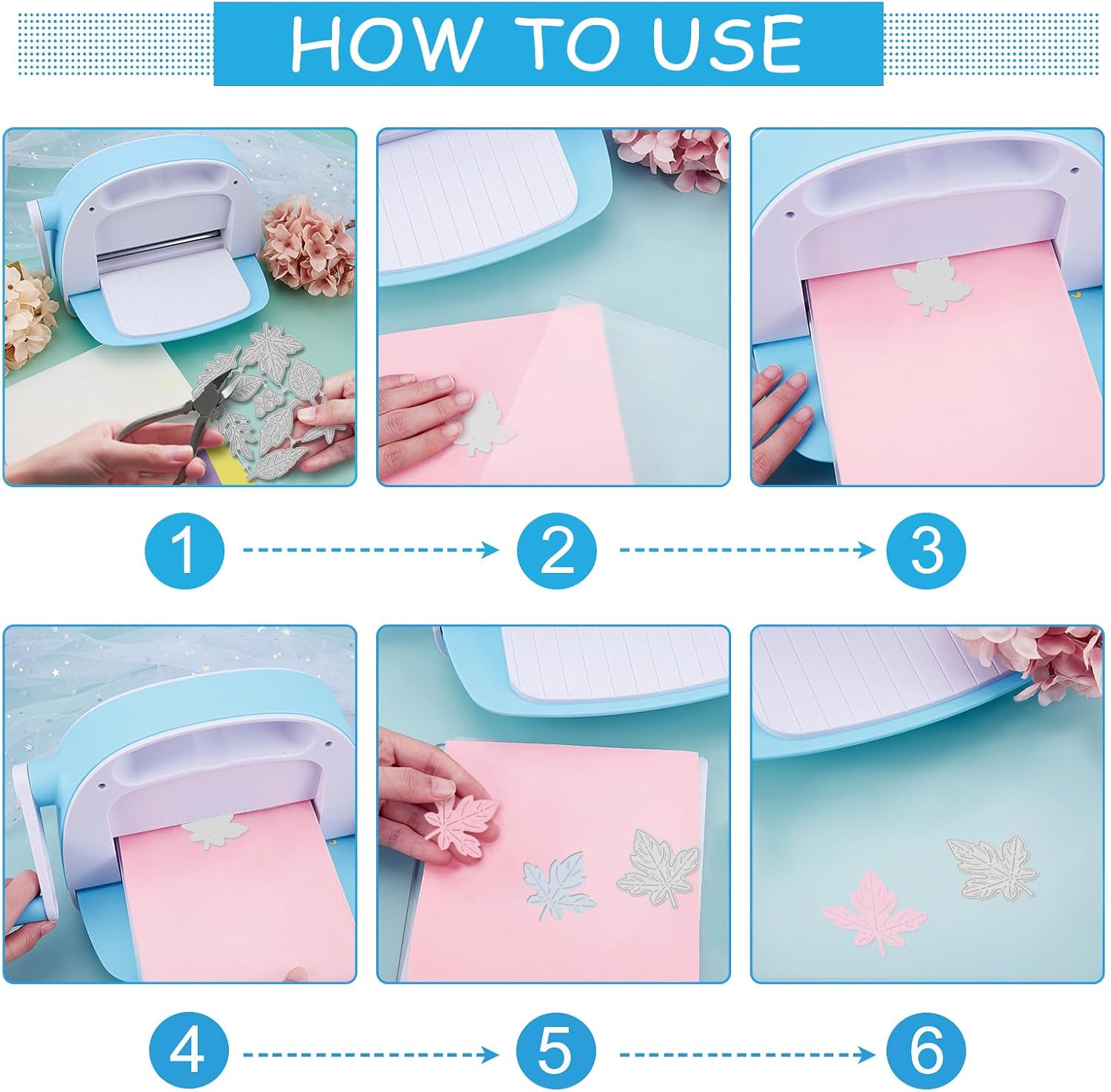 HOW TO USE

1

2

3

4

5

6