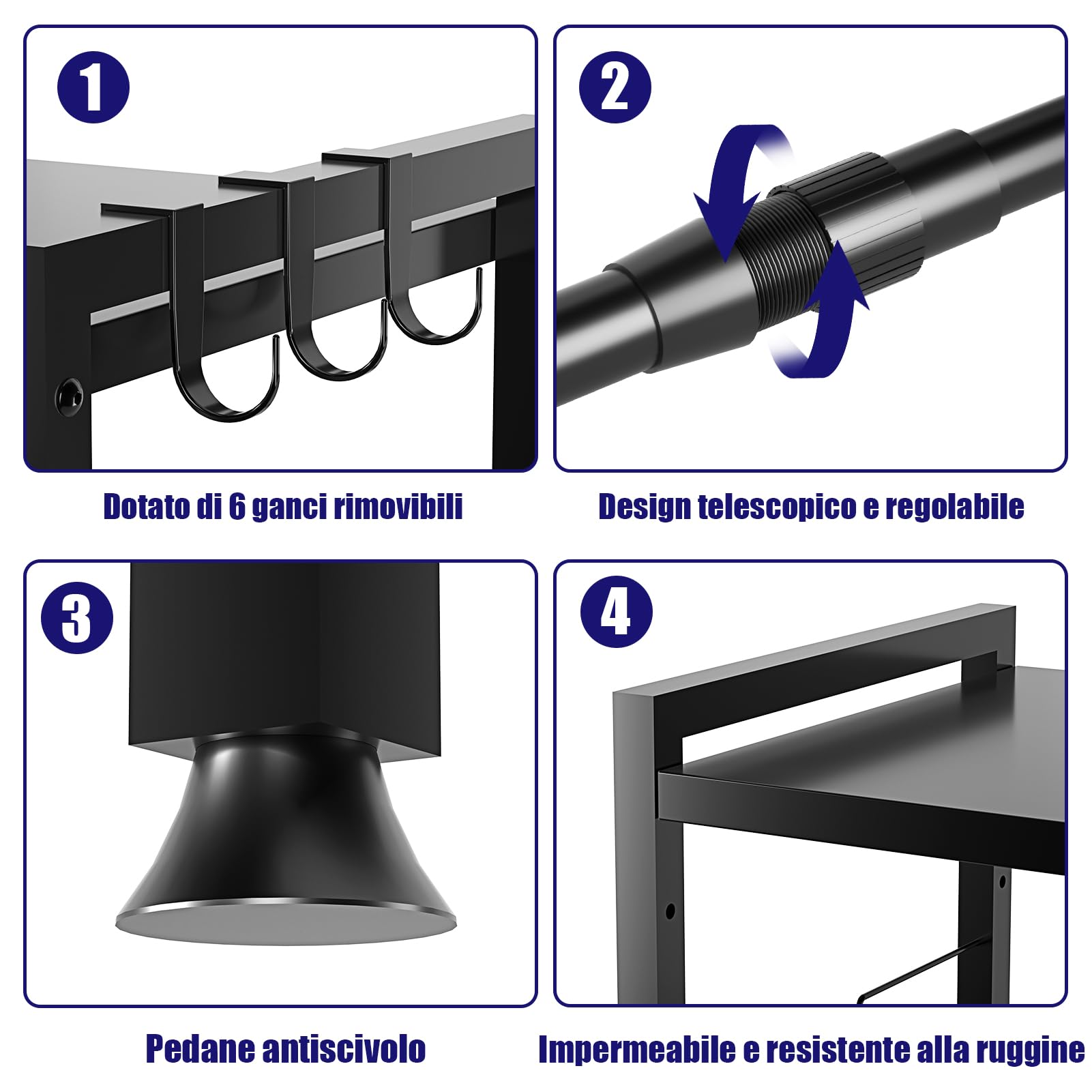 1

Dotato di 6 ganci rimovibili

2

Design telescopico e regolabile

3

Pedane antiscivolo

4

Impermeabile e resistente alla ruggine