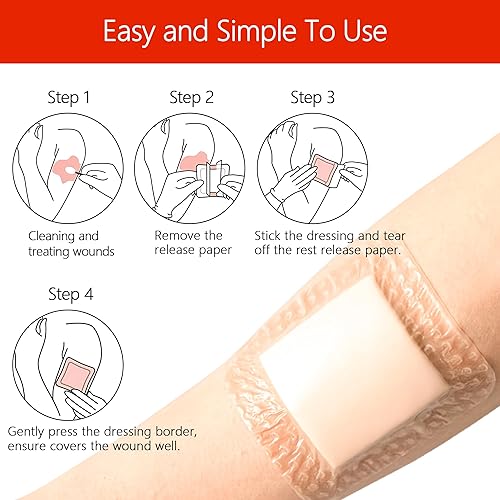 Easy and Simple To Use

Step 1

Cleaning and treating wounds

Step 2

Remove the release paper

Step 3

Stick the dressing and tear off the rest release paper.

Step 4

Gently press the dressing border, ensure covers the wound well.