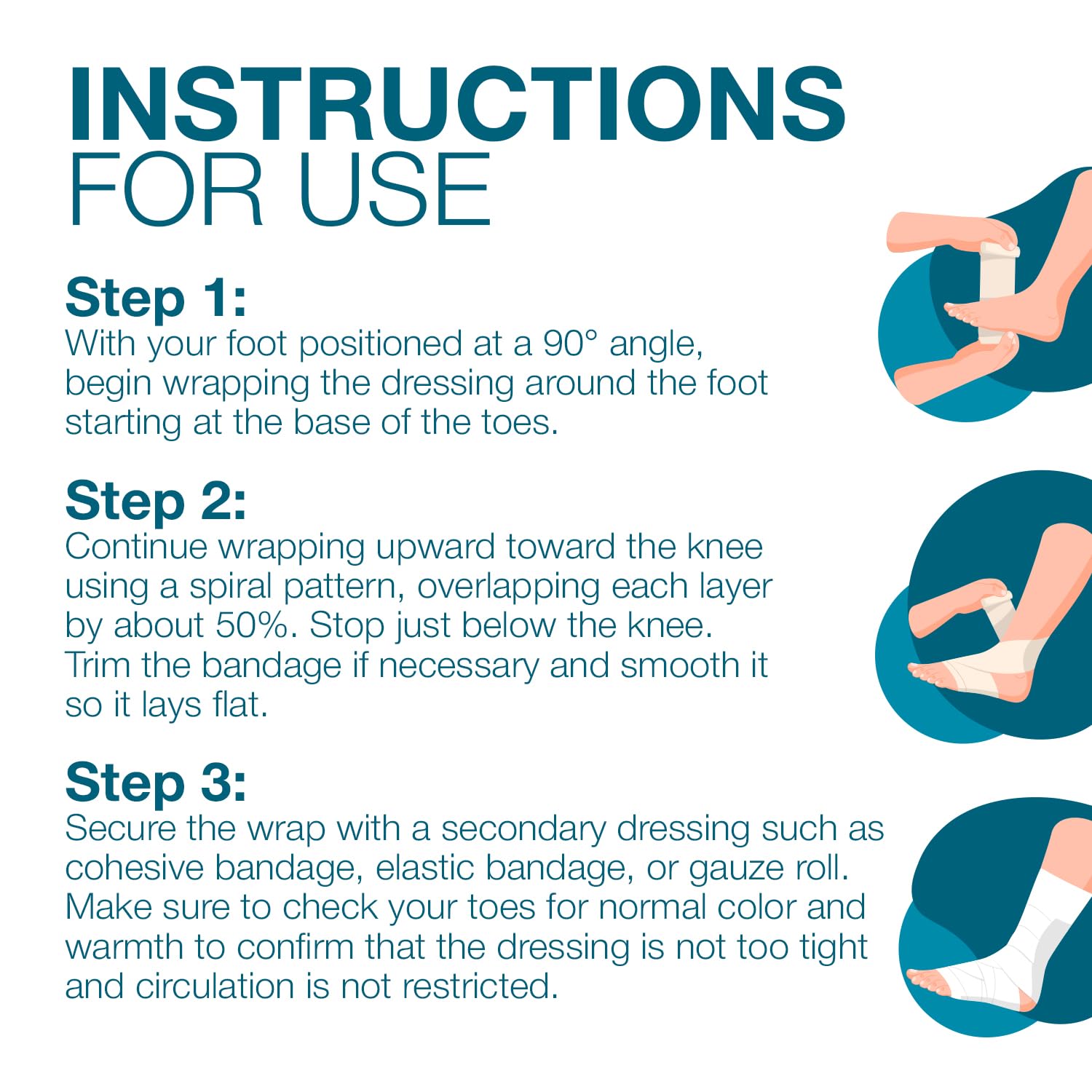 INSTRUCTIONS
FOR USE

Step 1:
With your foot positioned at a 90° angle, begin wrapping the dressing around the foot starting at the base of the toes.

Step 2:
Continue wrapping upward toward the knee using a spiral pattern, overlapping each layer by about 50%. Stop just below the knee. Trim the bandage if necessary and smooth it so it lays flat.

Step 3:
Secure the wrap with a secondary dressing such as cohesive bandage, elastic bandage, or gauze roll. Make sure to check your toes for normal color and warmth to confirm that the dressing is not too tight and circulation is not restricted.