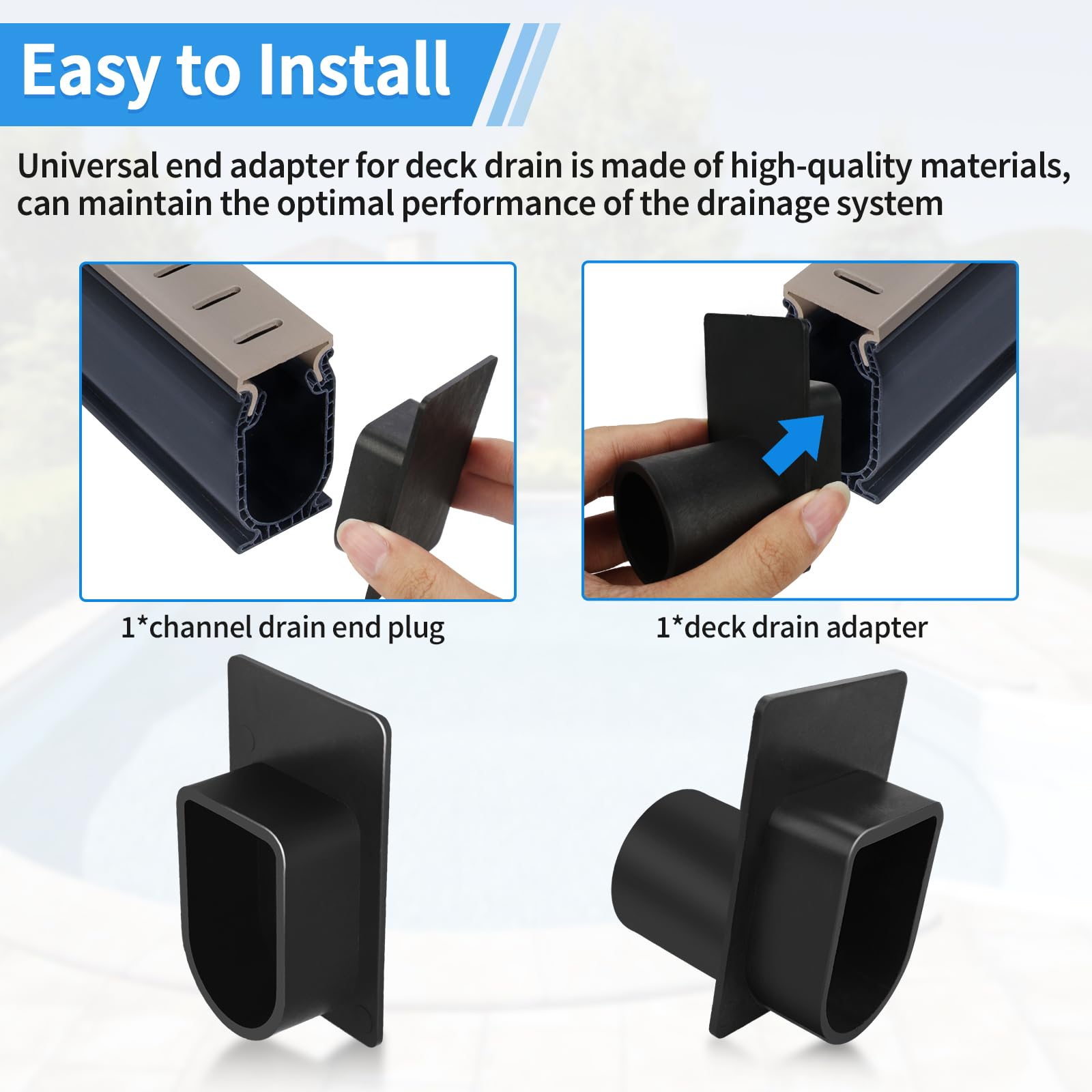 Easy to Install

Universal end adapter for deck drain is made of high-quality materials, can maintain the optimal performance of the drainage system

1*channel drain end plug

1*deck drain adapter