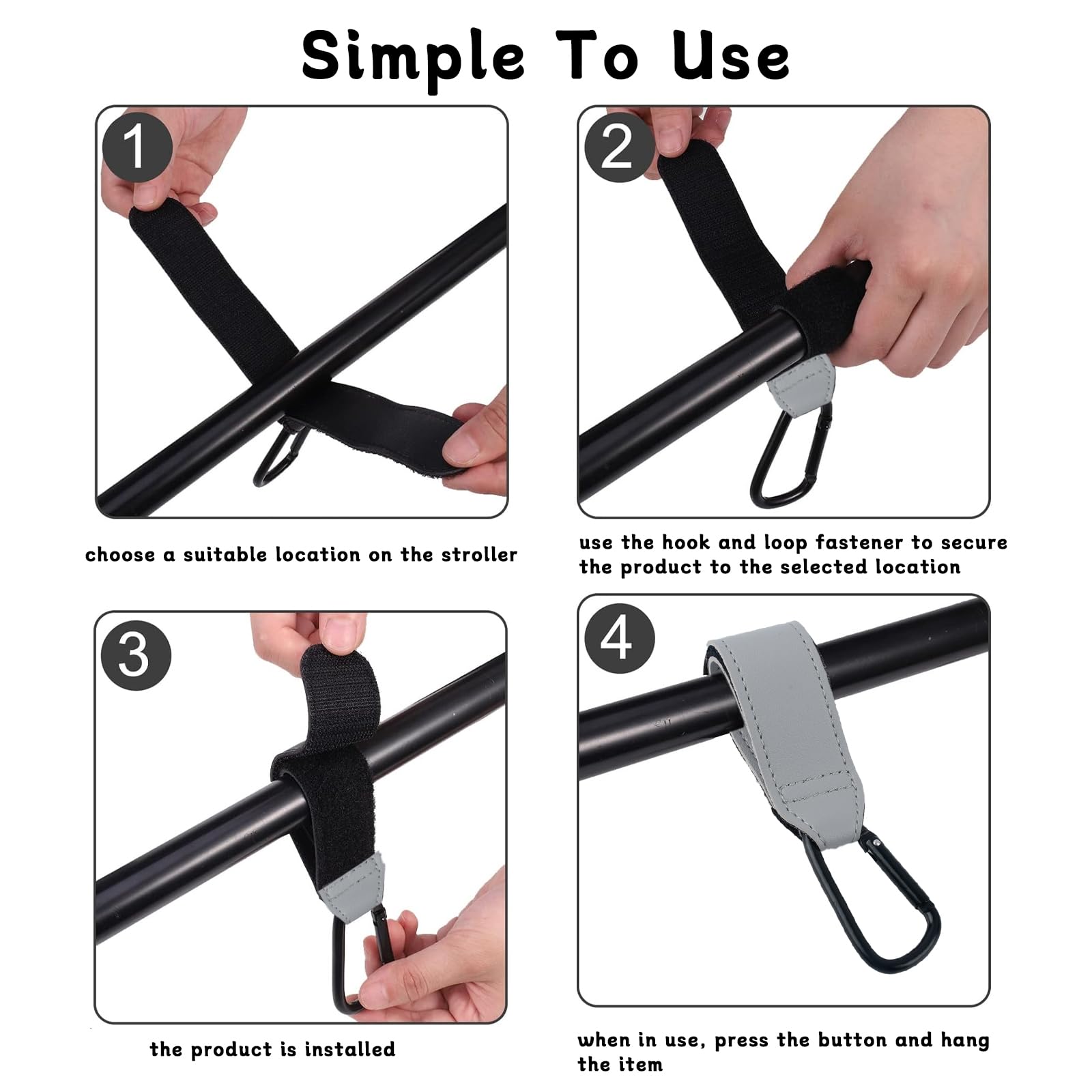 Simple To Use

1

choose a suitable location on the stroller

2

use the hook and loop fastener to secure the product to the selected location

3

the product is installed

4

when in use, press the button and hang the item