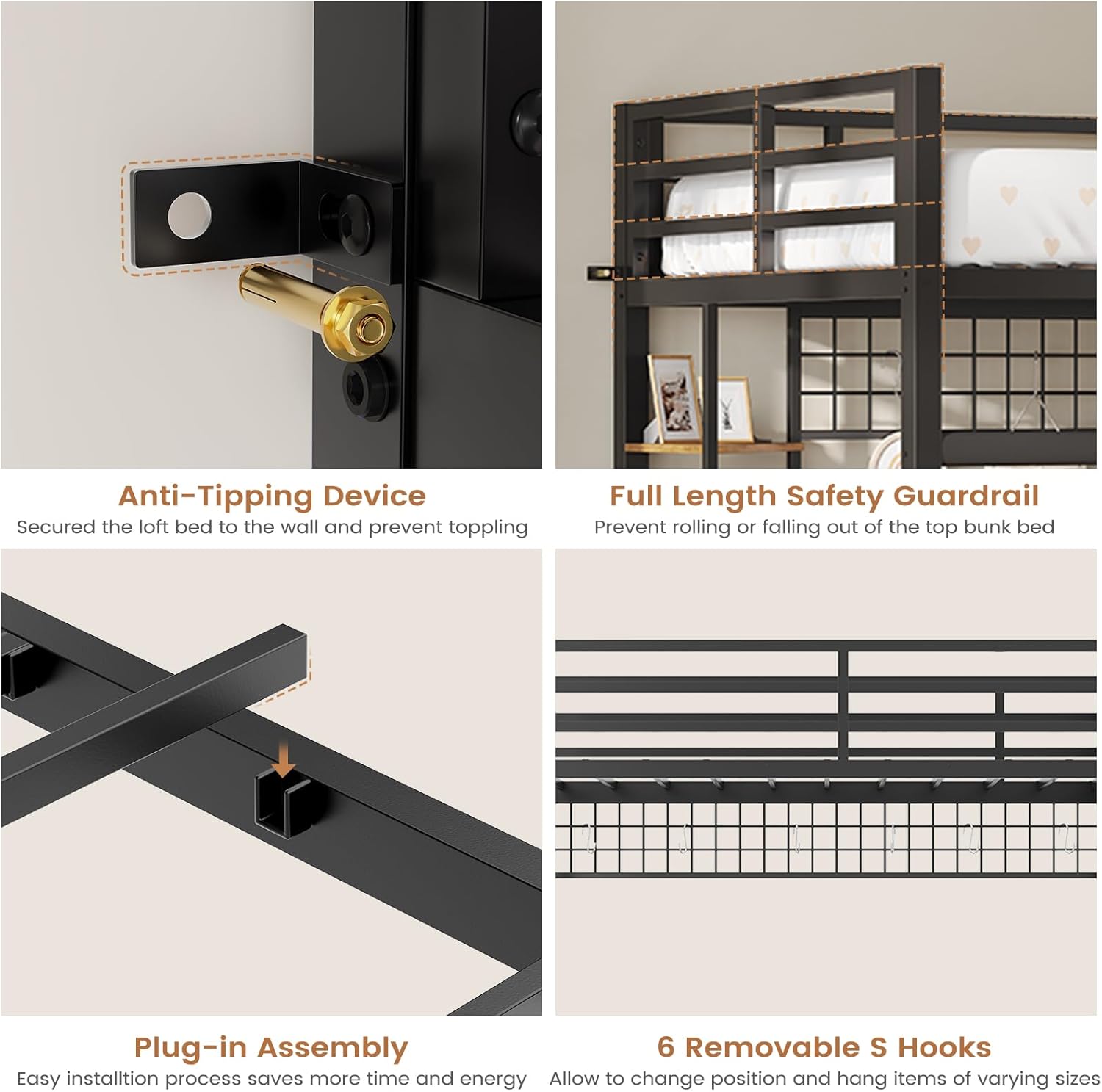 Anti-Tipping Device
Secured the loft bed to the wall and prevent toppling

Full Length Safety Guardrail
Prevent rolling or falling out of the top bunk bed

Plug-in Assembly
Easy installtion process saves more time and energy

6 Removable S Hooks
Allow to change position and hang items of varying sizes