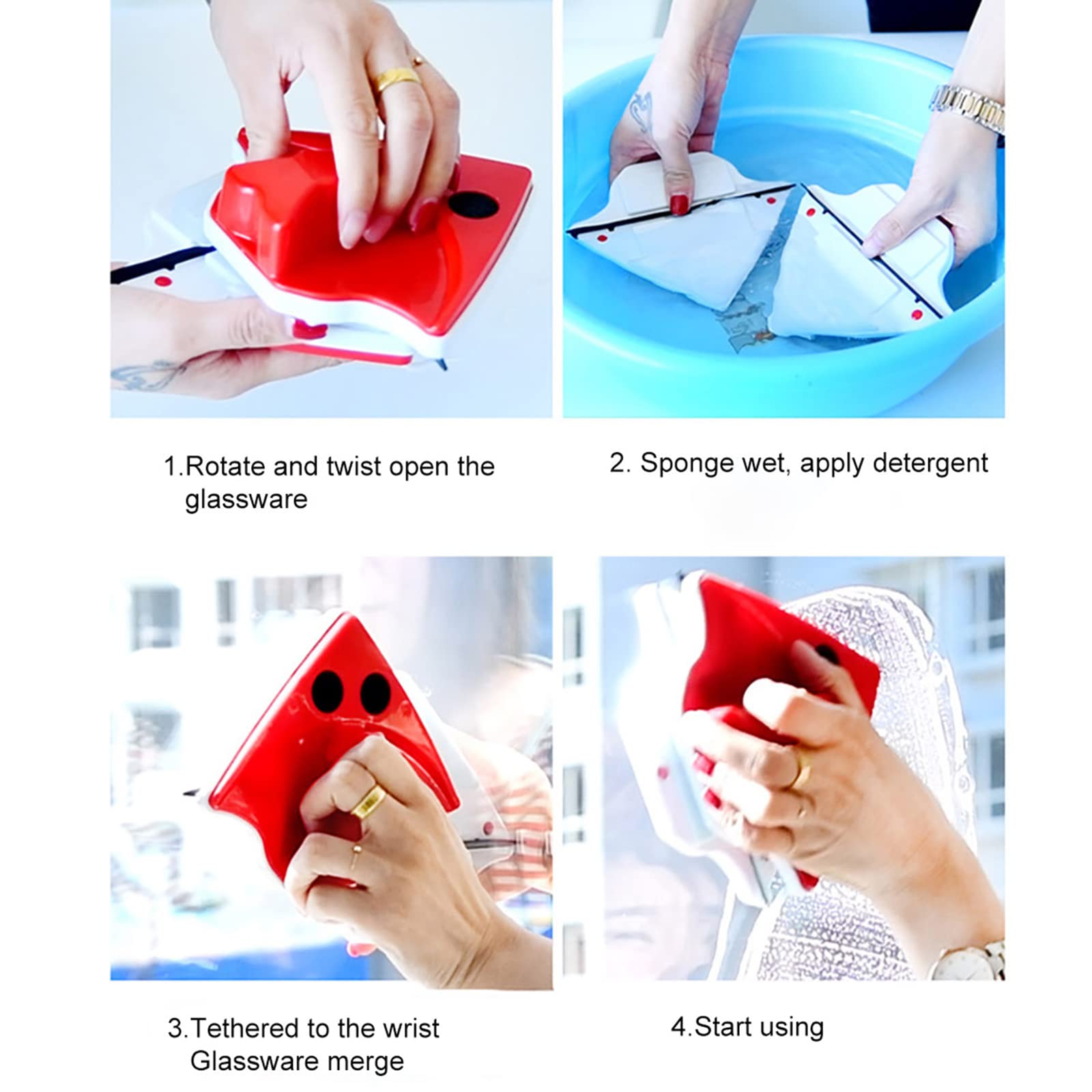 1.Rotate and twist open the glassware

2. Sponge wet, apply detergent

3.Tethered to the wrist Glassware merge

4.Start using