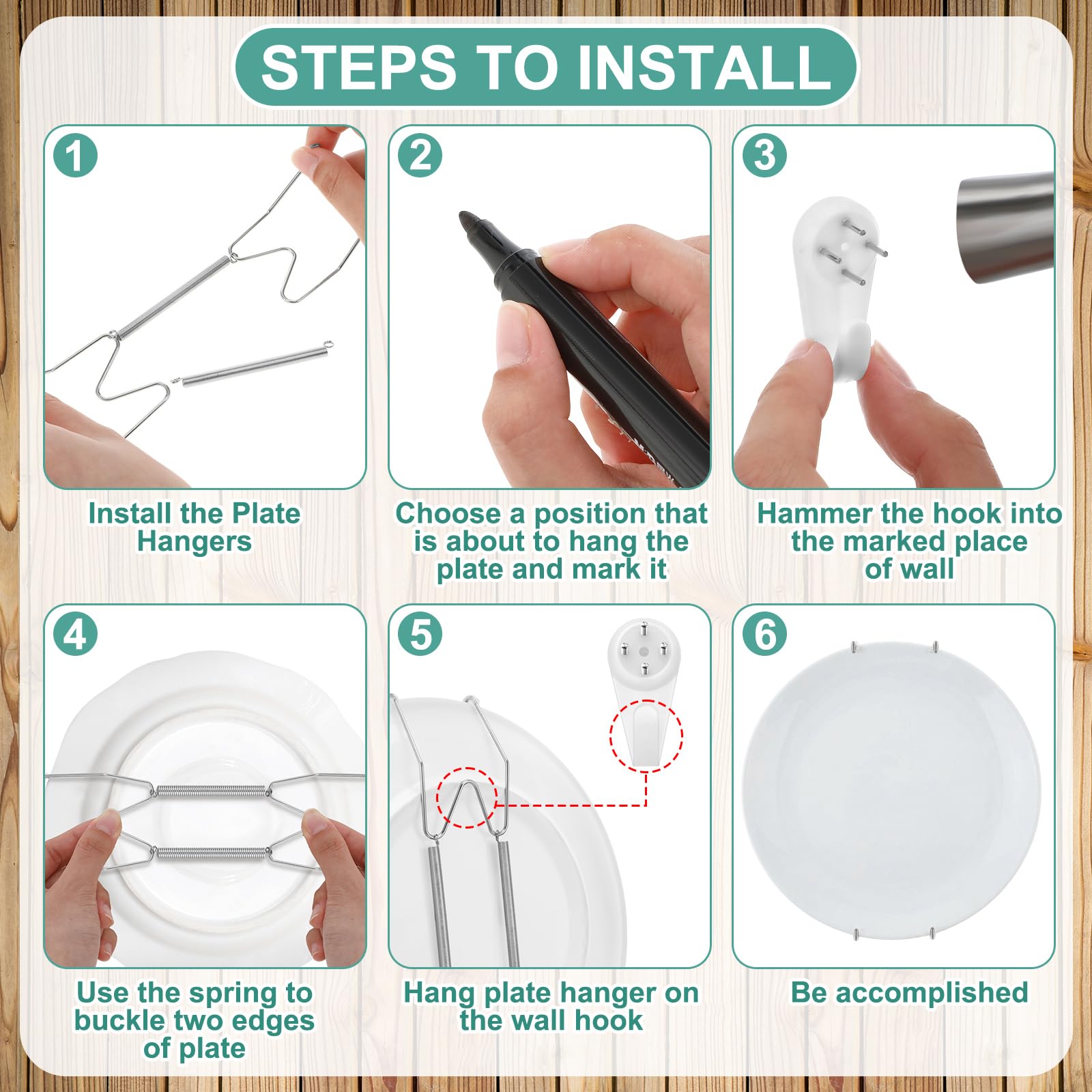 STEPS TO INSTALL

1

Install the Plate Hangers

2

Choose a position that is about to hang the plate and mark it

3

Hammer the hook into the marked place of wall

4

Use the spring to buckle two edges of plate

5

Hang plate hanger on the wall hook

6

Be accomplished