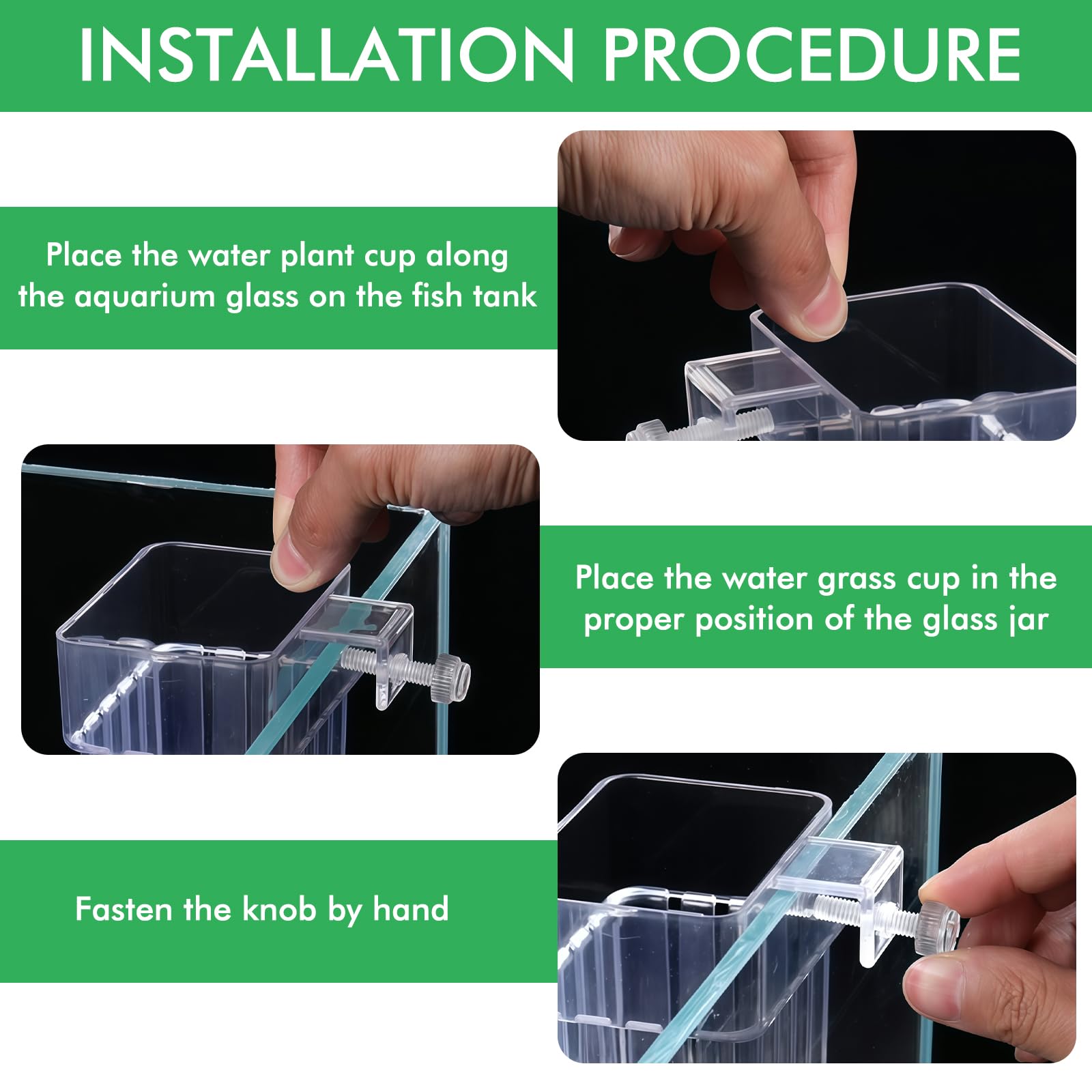 INSTALLATION PROCEDURE

Place the water plant cup along the aquarium glass on the fish tank

Place the water grass cup in the proper position of the glass jar

Fasten the knob by hand