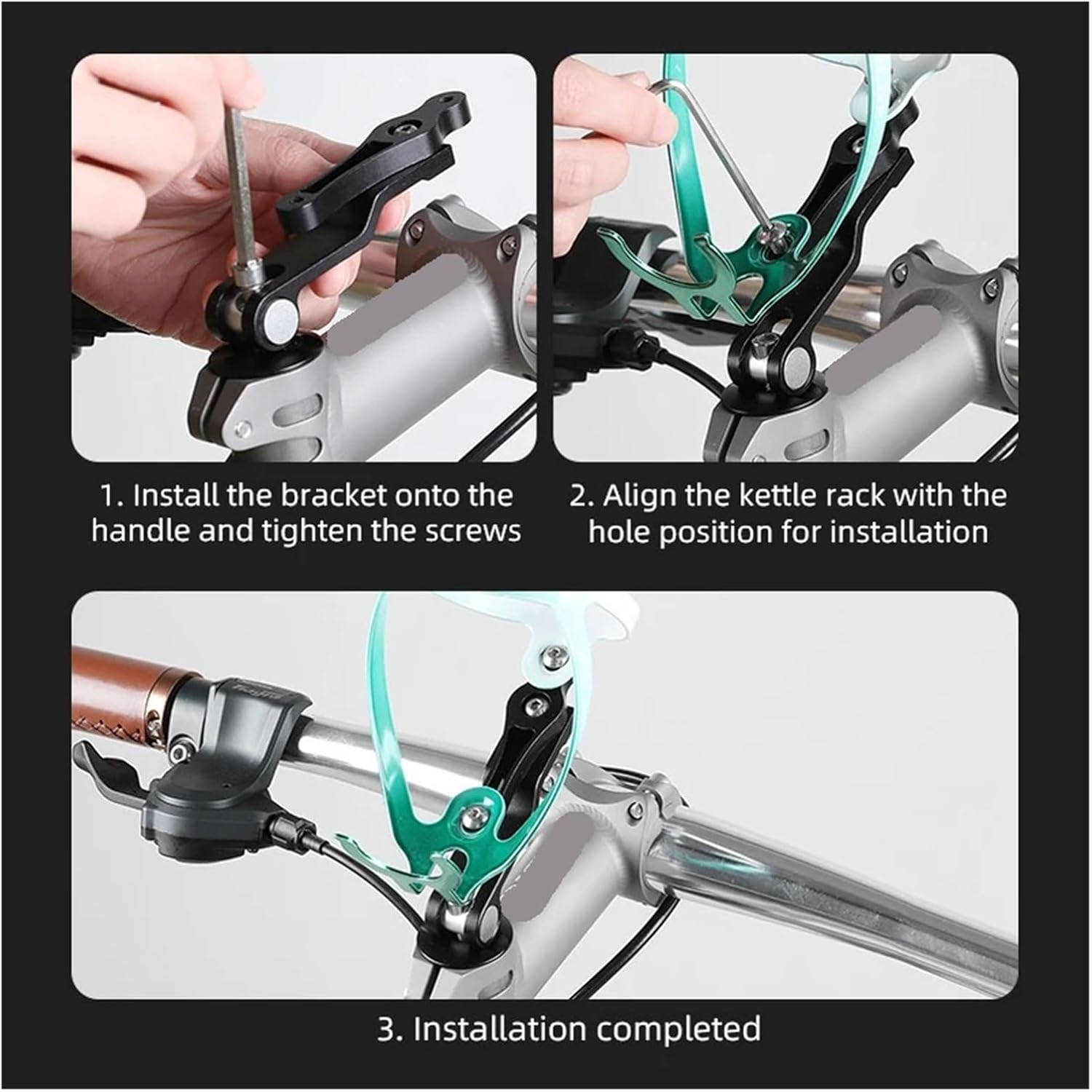 1. Install the bracket onto the handle and tighten the screws

2. Align the kettle rack with the hole position for installation

3. Installation completed