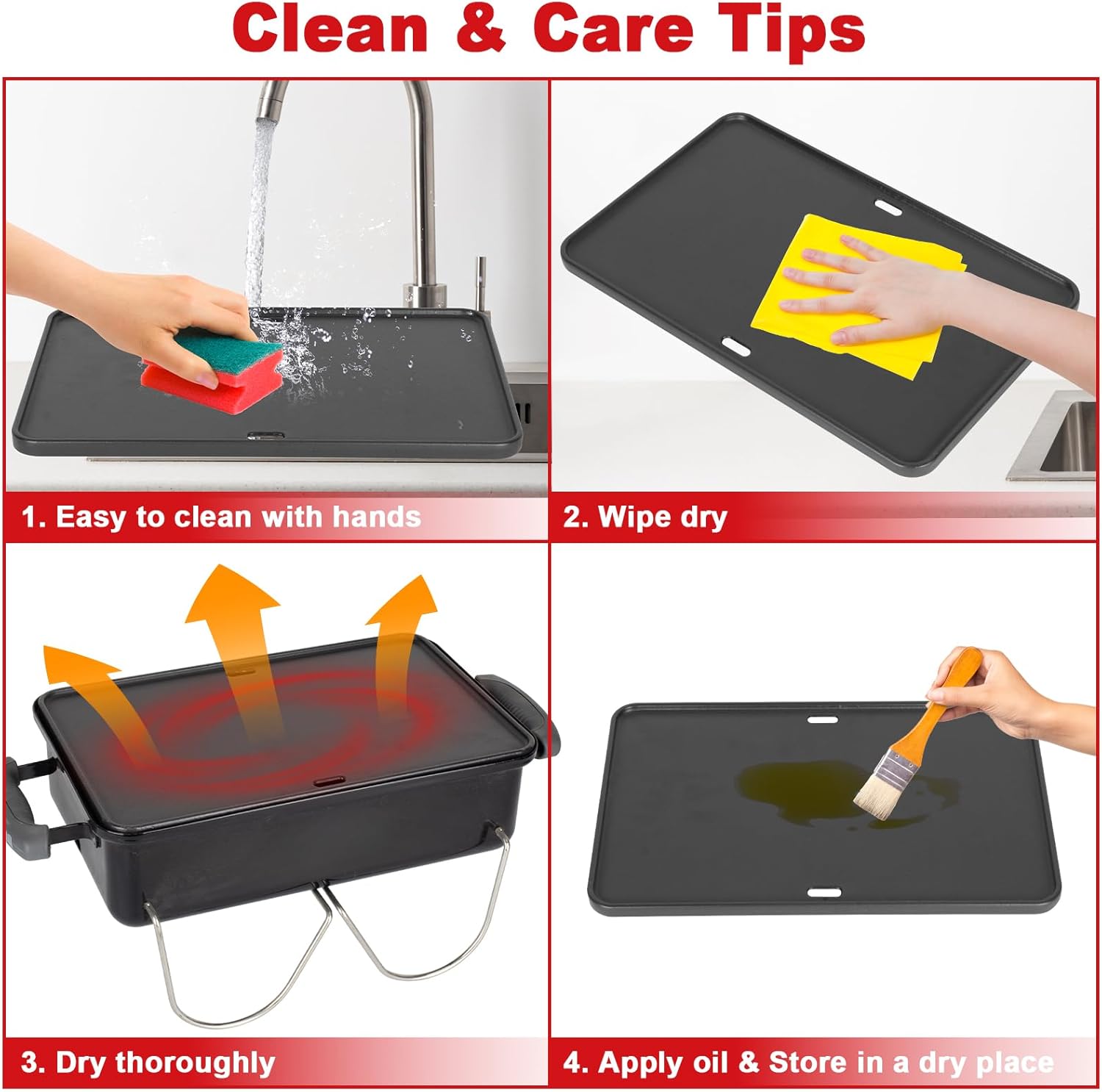 Clean & Care Tips

1. Easy to clean with hands

2. Wipe dry

3. Dry thoroughly

4. Apply oil & Store in a dry place