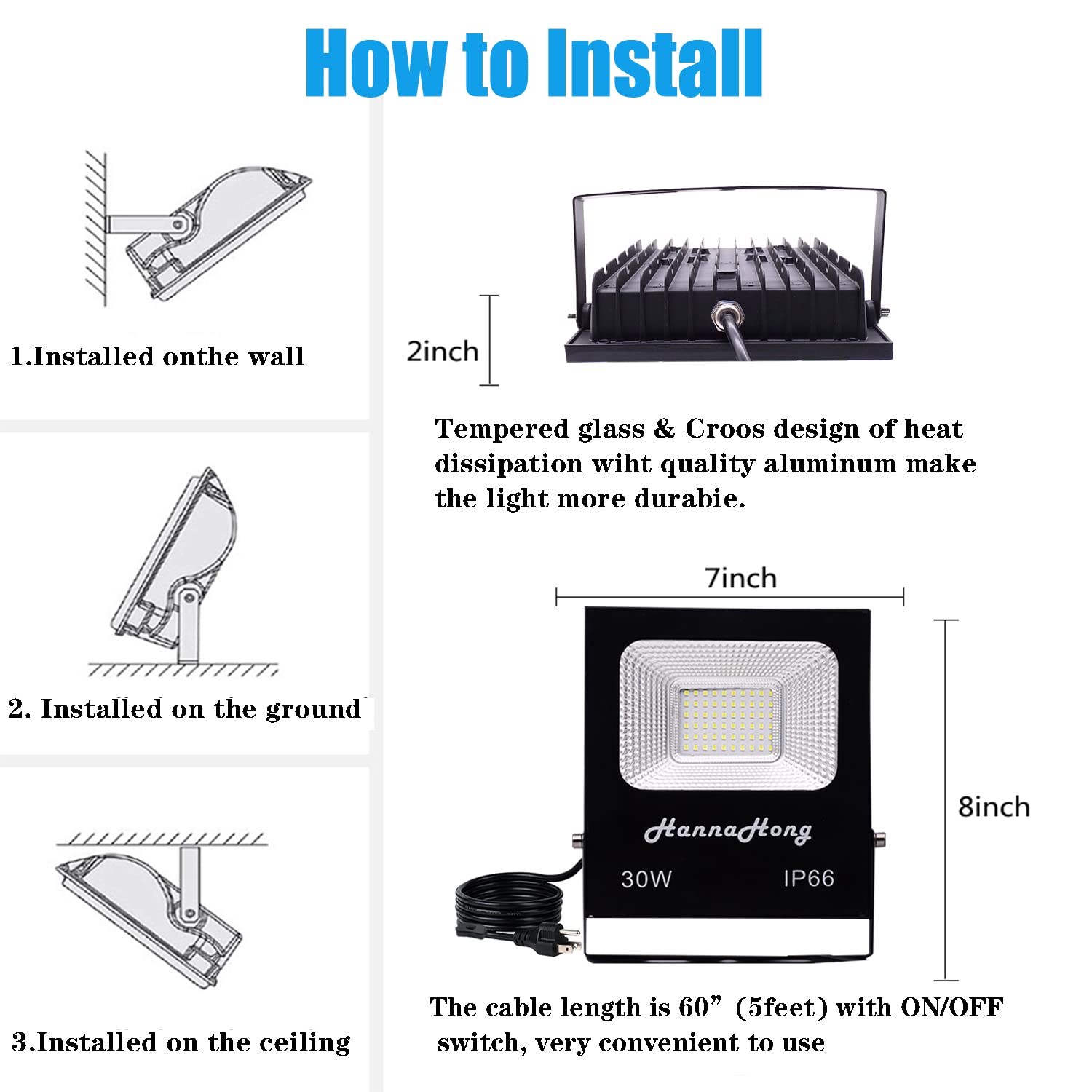 How to Install

1.Installed onthe wall

2. Installed on the ground

3.Installed on the ceiling

2inch

Tempered glass & Croos design of heat dissipation wiht quality aluminum make the light more durabie.

7inch

8inch

HannaHong

30W IP66

The cable length is 60” (5feet) with ON/OFF switch, very convenient to use