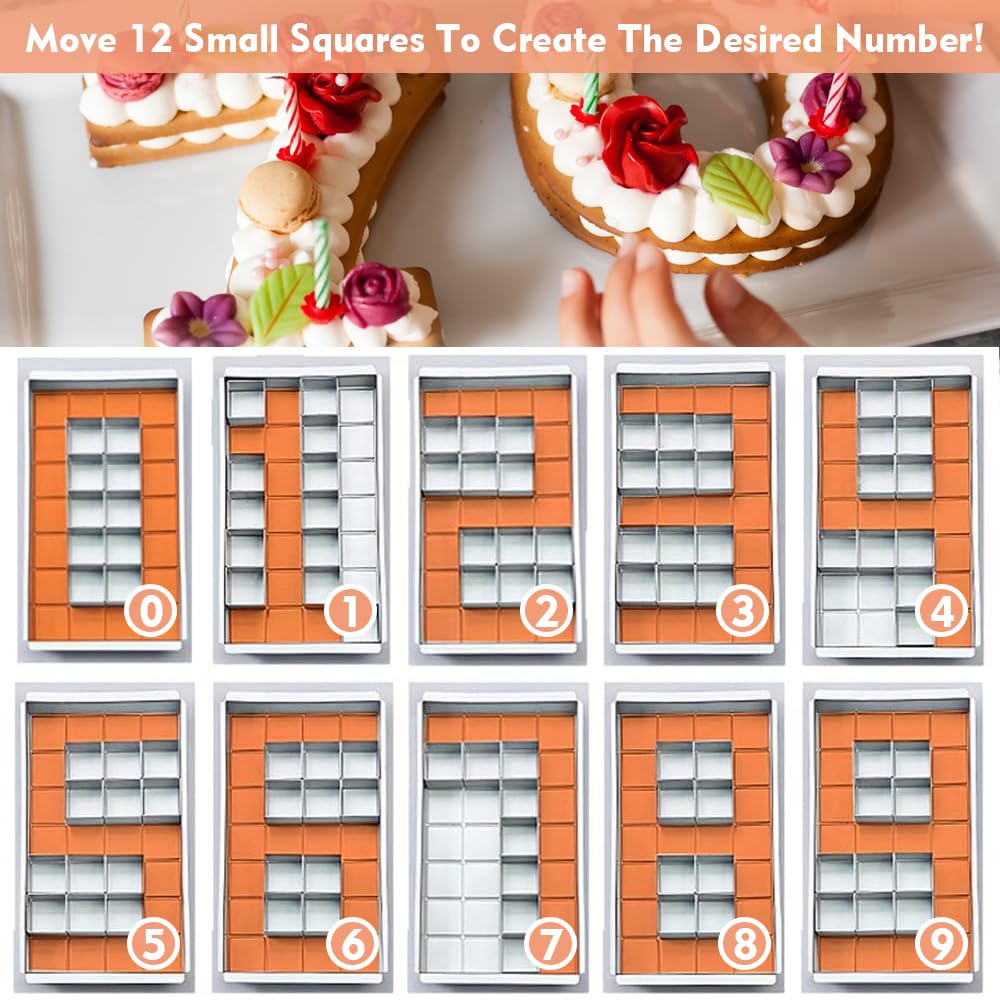 Move 12 Small Squares To Create The Desired Number!

0

1

2

3

4

5

6

7

8

9