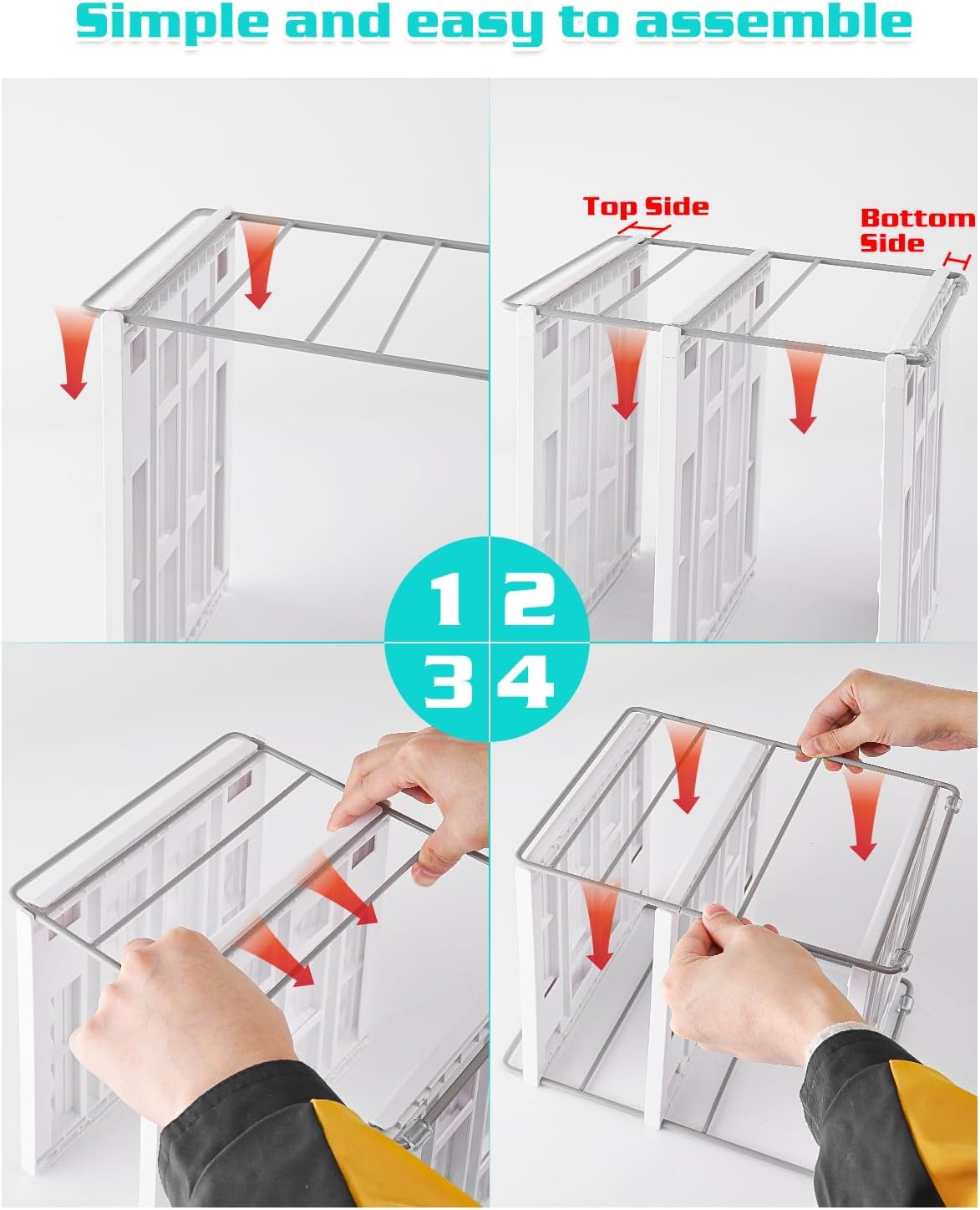 Simple and easy to assemble

Top Side

Bottom Side

1 2
3 4