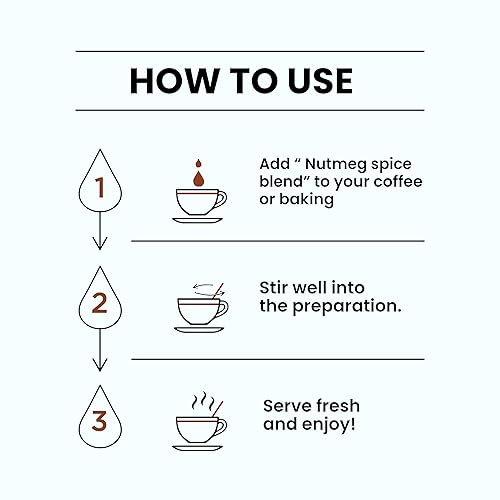 HOW TO USE

1

Add “ Nutmeg spice blend” to your coffee or baking

2

Stir well into the preparation.

3

Serve fresh and enjoy!