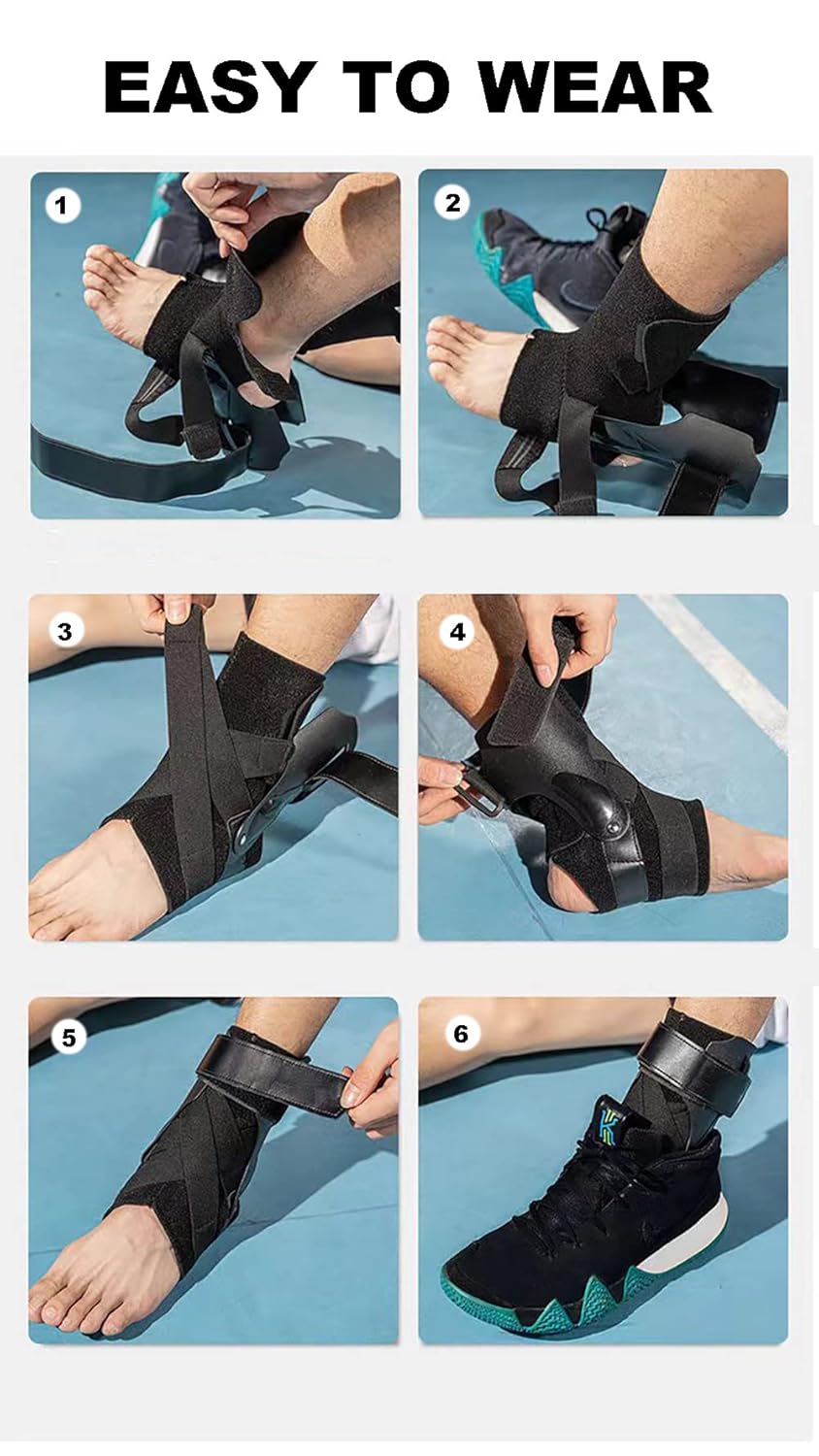 EASY TO WEAR

1

2

3

4

5

6