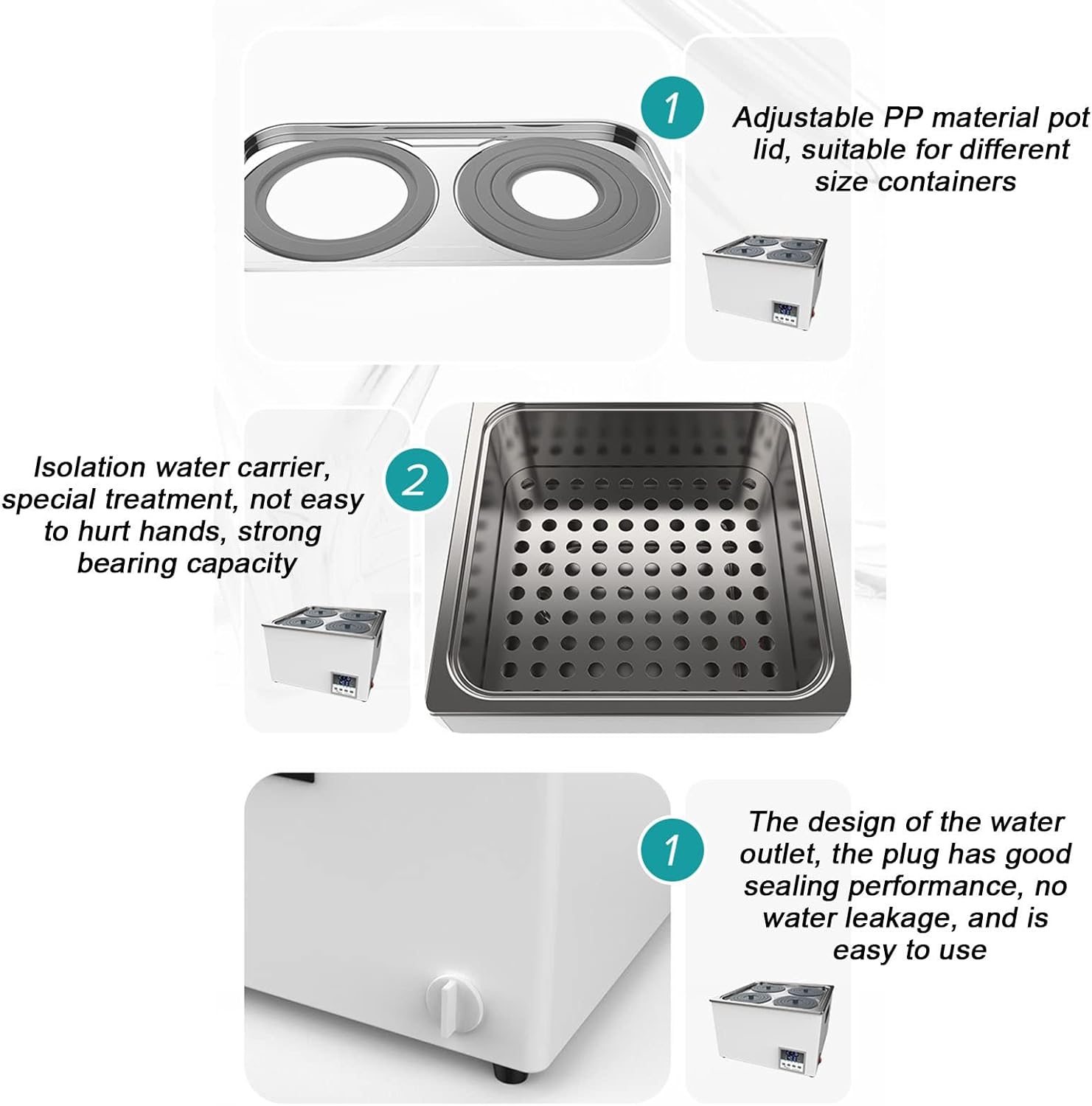 1

Adjustable PP material pot lid, suitable for different size containers

Isolation water carrier, special treatment, not easy to hurt hands, strong bearing capacity

2

1

The design of the water outlet, the plug has good sealing performance, no water leakage, and is easy to use