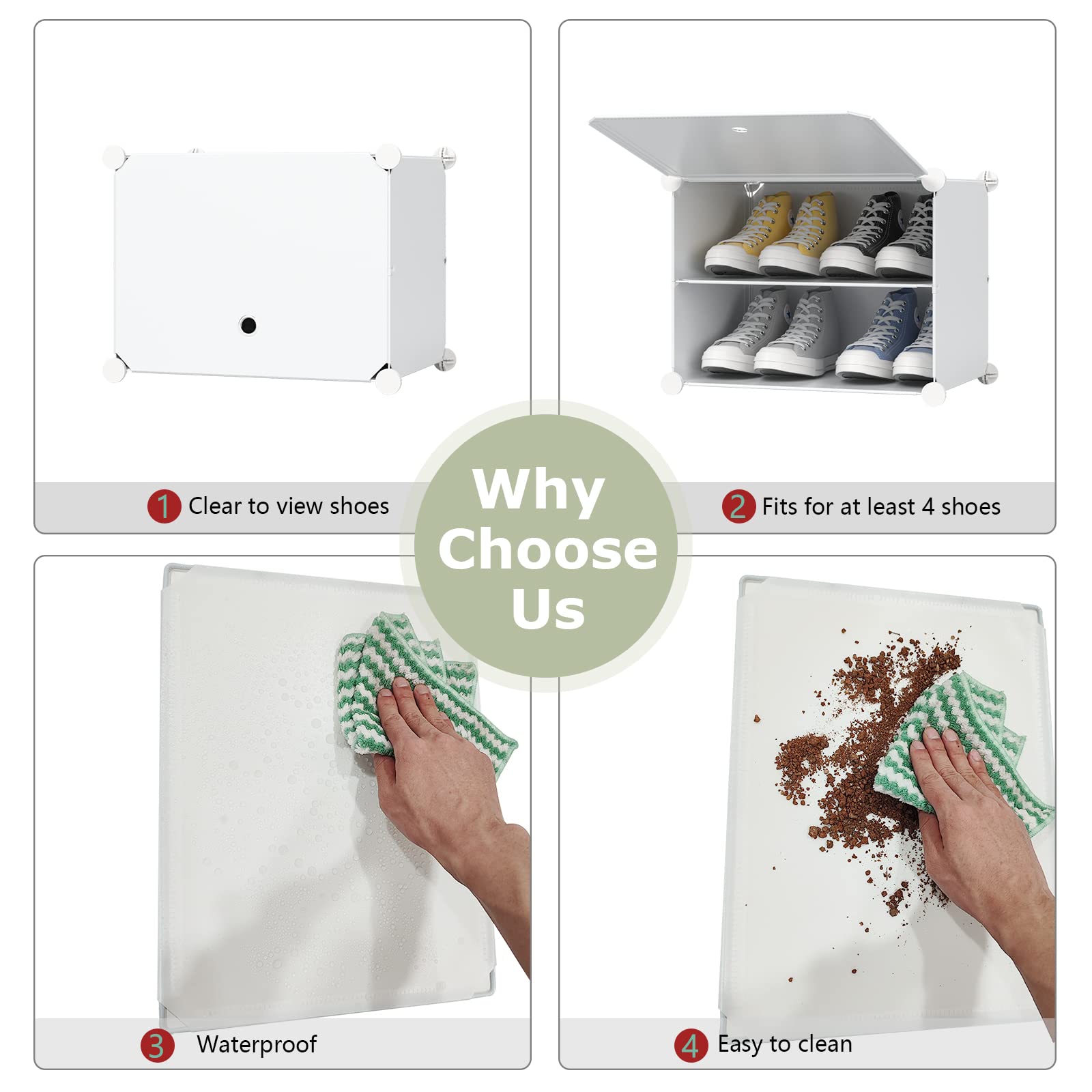 1 Clear to view shoes

Why Choose Us

2 Fits for at least 4 shoes

3 Waterproof

4 Easy to clean