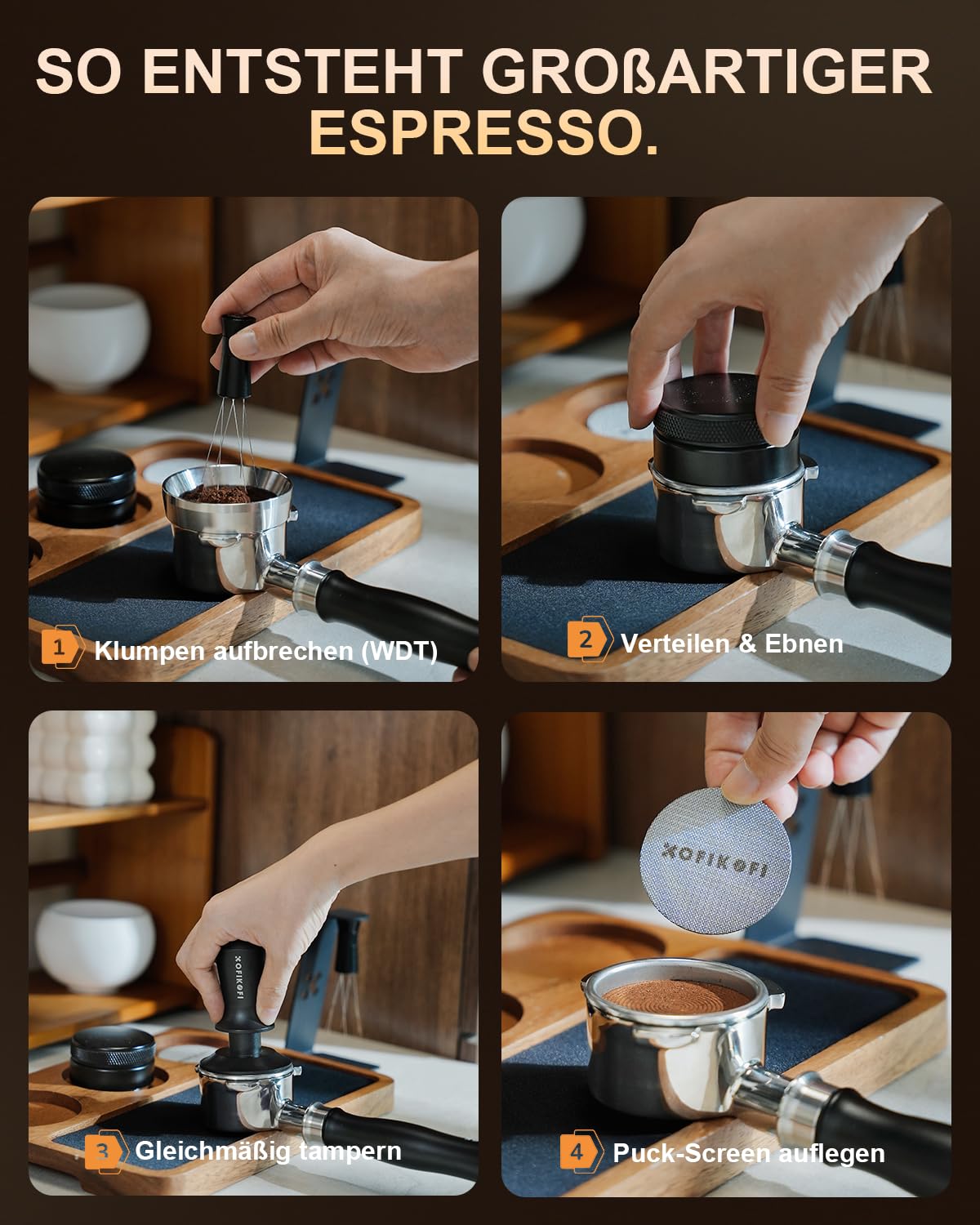 SO ENTSTEHT GROßARTIGER ESPRESSO.

1 Klumpen aufbrechen (WDT)

2 Verteilen & Ebnen

XOFIKOFI

3 Gleichmäßig tampern

XOFIKOFI

4 Puck-Screen auflegen