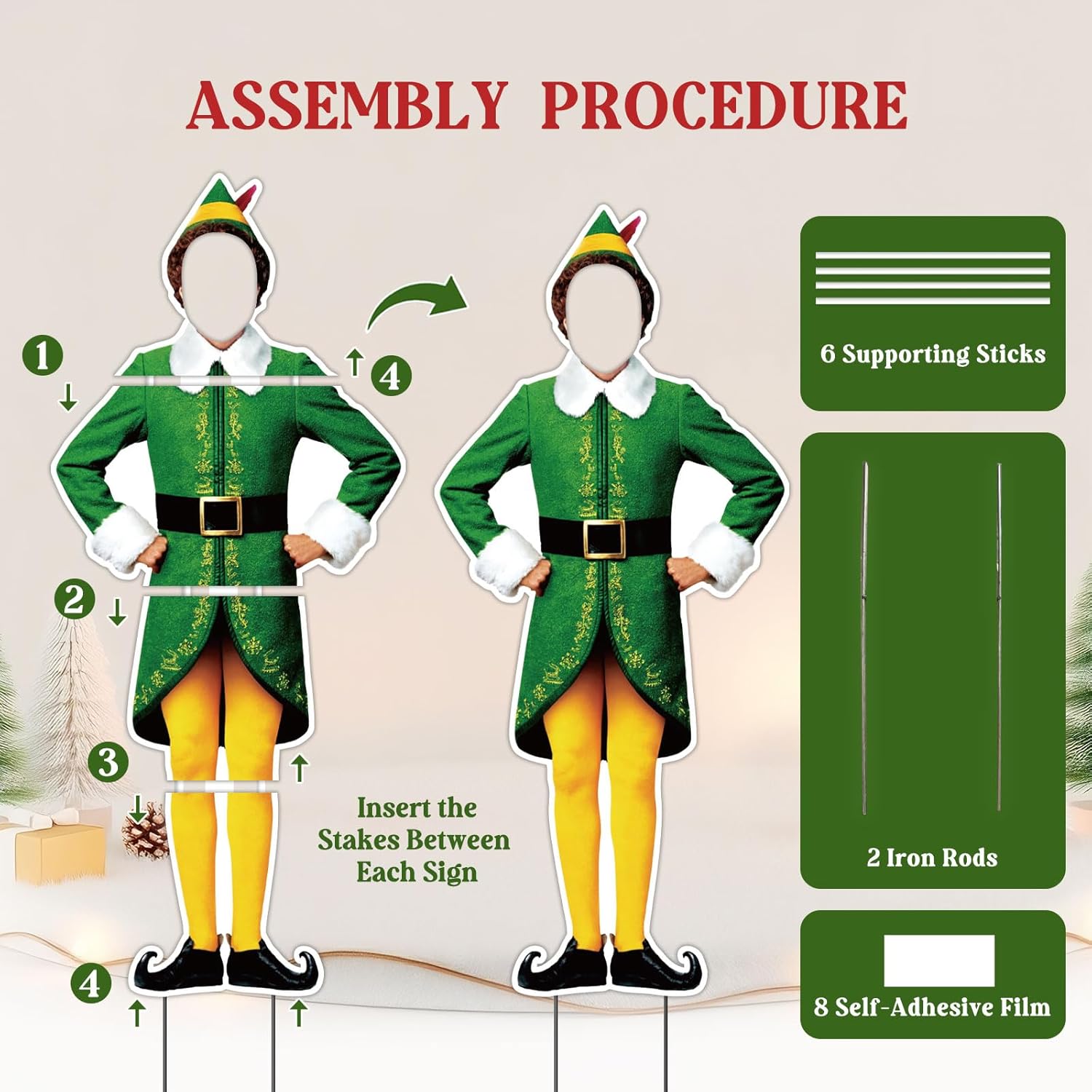 ASSEMBLY PROCEDURE

1

4

2

3

4

Insert the Stakes Between Each Sign

6 Supporting Sticks

2 Iron Rods

8 Self-Adhesive Film