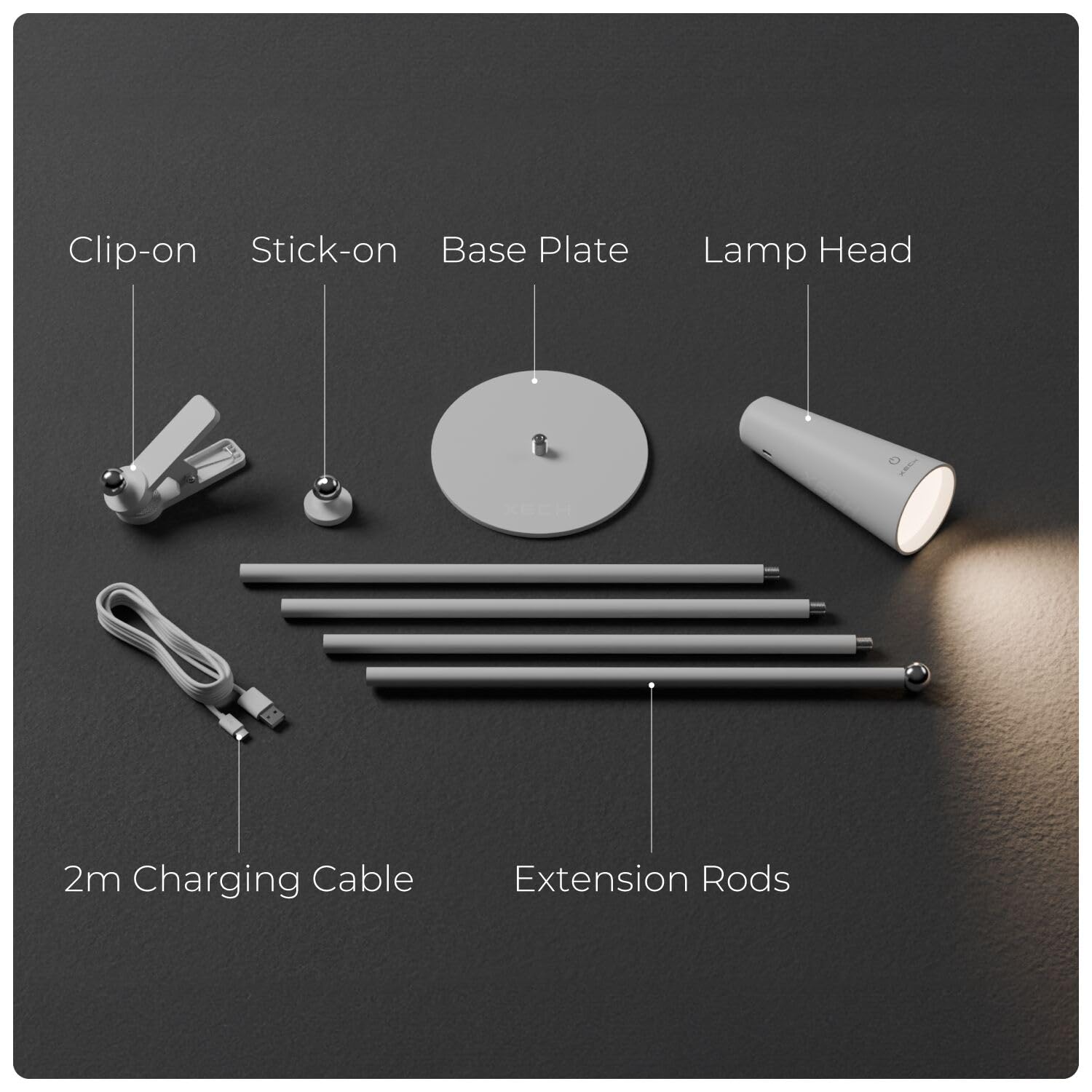 Clip-on
Stick-on
Base Plate
Lamp Head

XECH

XECH

2m Charging Cable
Extension Rods