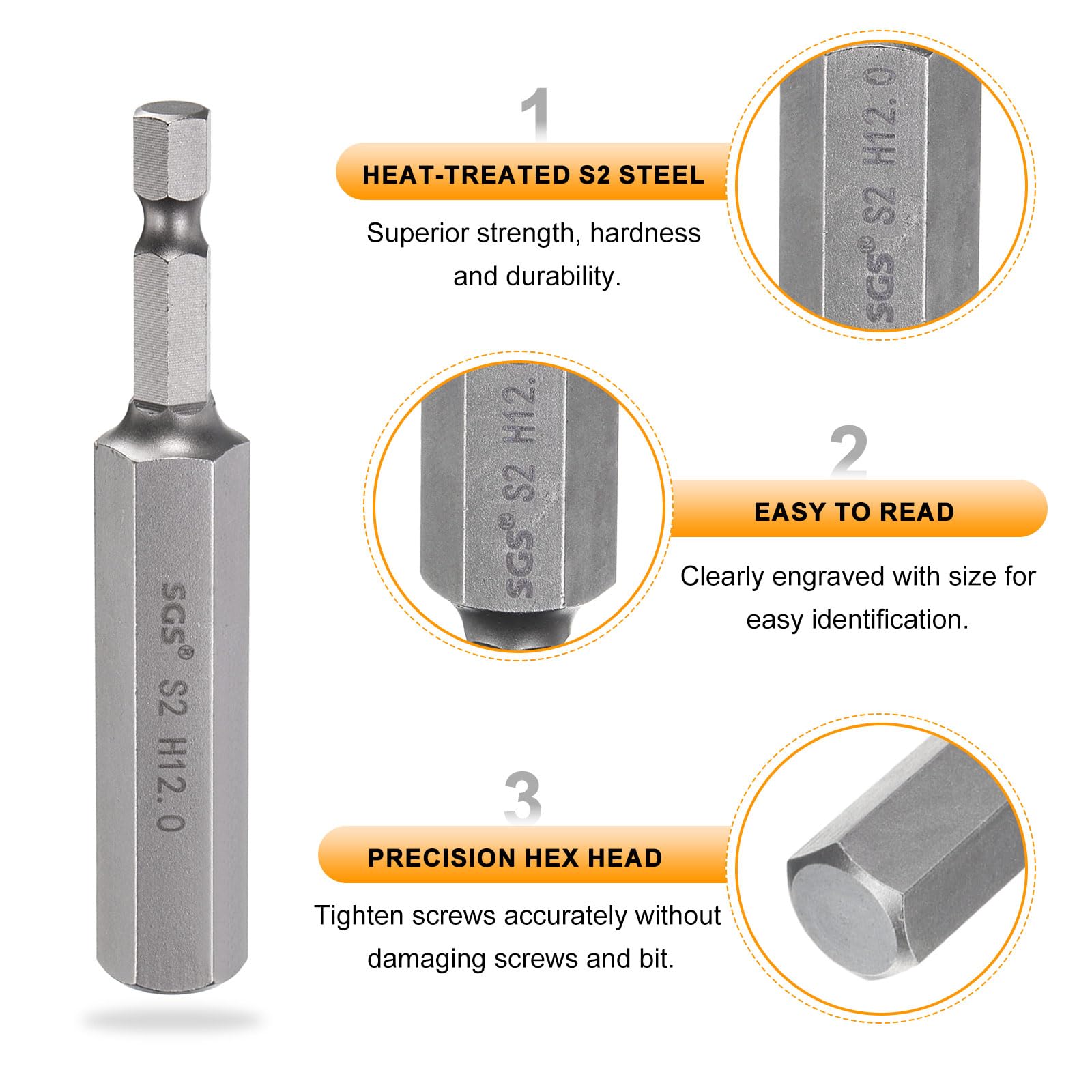 SGS® S2 H12.0

1

HEAT-TREATED S2 STEEL

Superior strength, hardness and durability.

SGS® S2 H12.0

SGS® S2 H12.

2

EASY TO READ

Clearly engraved with size for easy identification.

3

PRECISION HEX HEAD

Tighten screws accurately without damaging screws and bit.