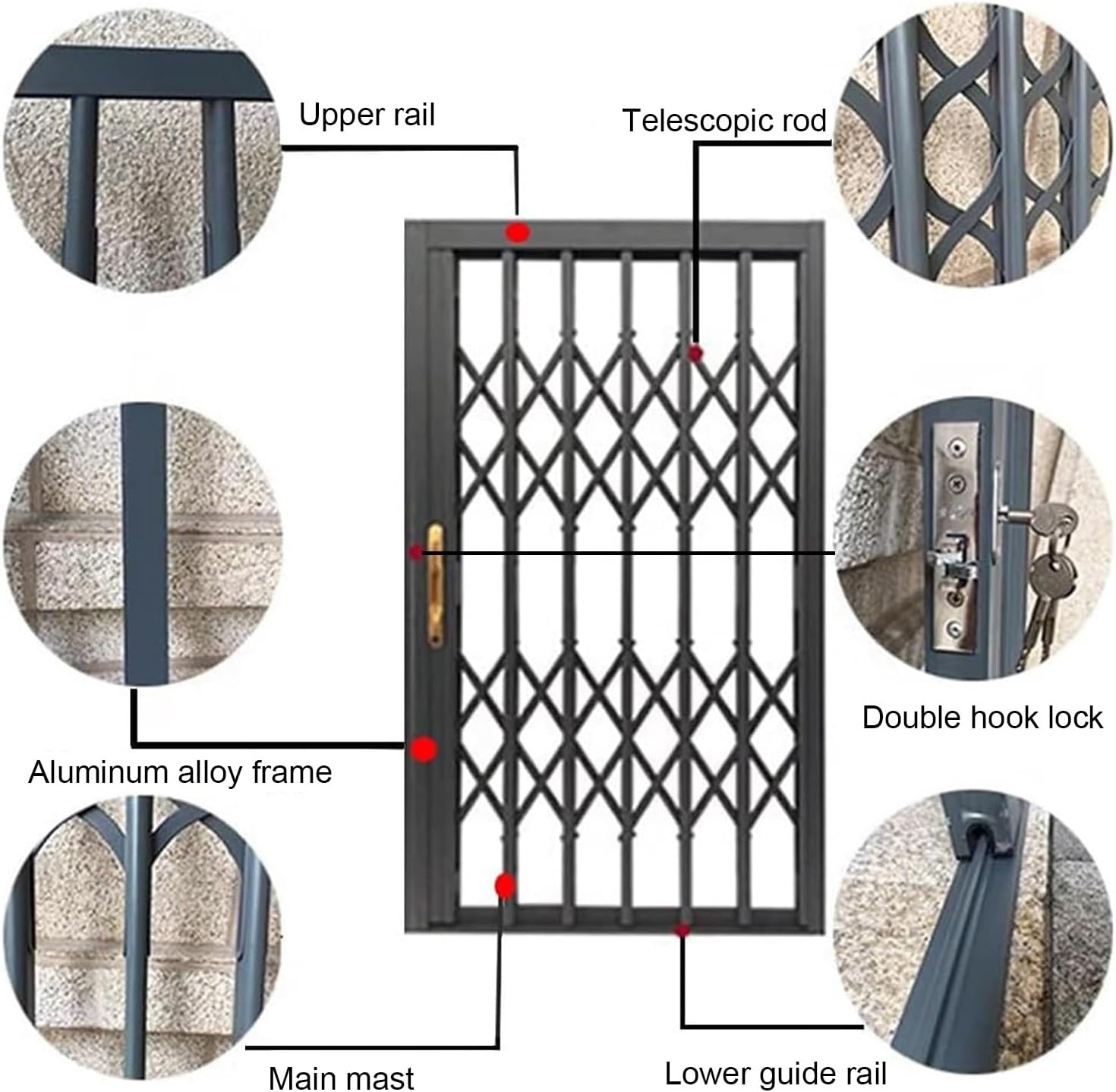 Upper rail

Telescopic rod

Double hook lock

Aluminum alloy frame

Main mast

Lower guide rail