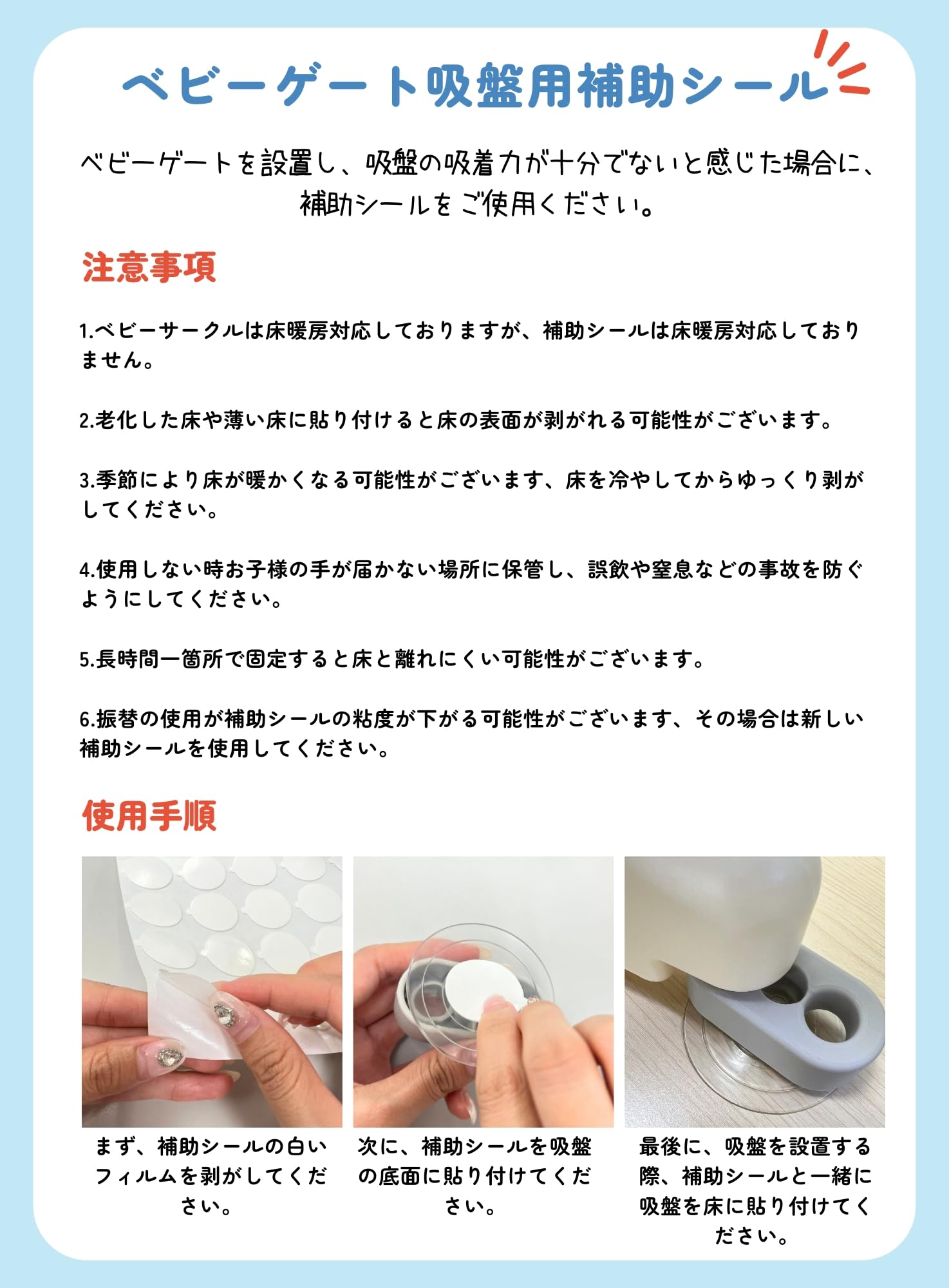 ベビーゲート吸盤用補助シール

ベビーゲートを設置し、吸盤の吸着力が十分でないと感じた場合に、補助シールをご使用ください。

注意事項

1.ベビーサークルは床暖房対応しておりますが、補助シールは床暖房対応しておりません。

2.老化した床や薄い床に貼り付けると床の表面が剥がれる可能性がございます。

3.季節により床が暖かくなる可能性がございます、床を冷やしてからゆっくり剥がしてください。

4.使用しない時お子様の手が届かない場所に保管し、誤飲や窒息などの事故を防ぐようにしてください。

5.長時間一箇所で固定すると床と離れにくい可能性がございます。

6.振替の使用が補助シールの粘度が下がる可能性がございます、その場合は新しい補助シールを使用してください。

使用手順

まず、補助シールの白いフィルムを剥がしてください。

次に、補助シールを吸盤の底面に貼り付けてください。

最後に、吸盤を設置する際、補助シールと一緒に吸盤を床に貼り付けてください。