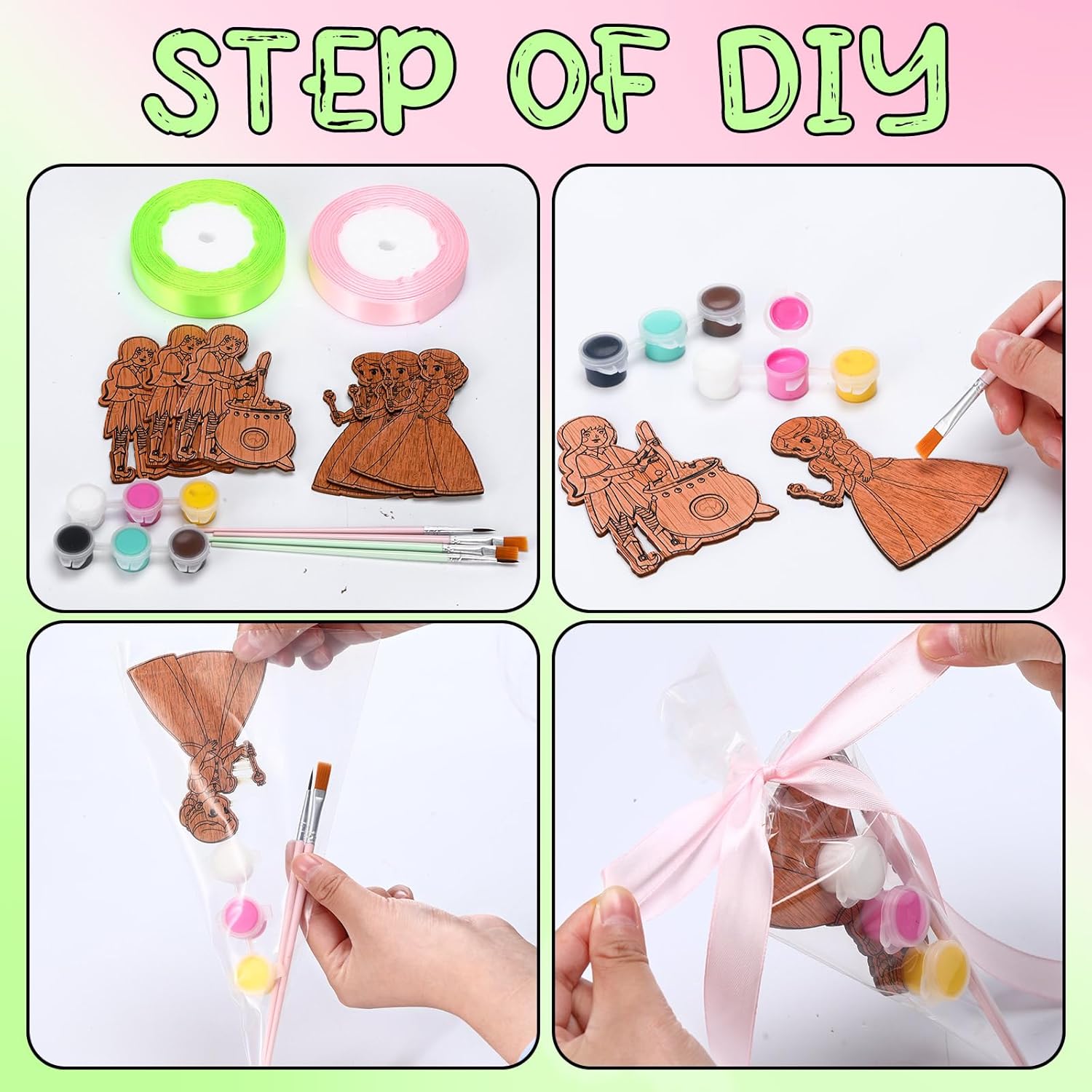 STEP OF DIY