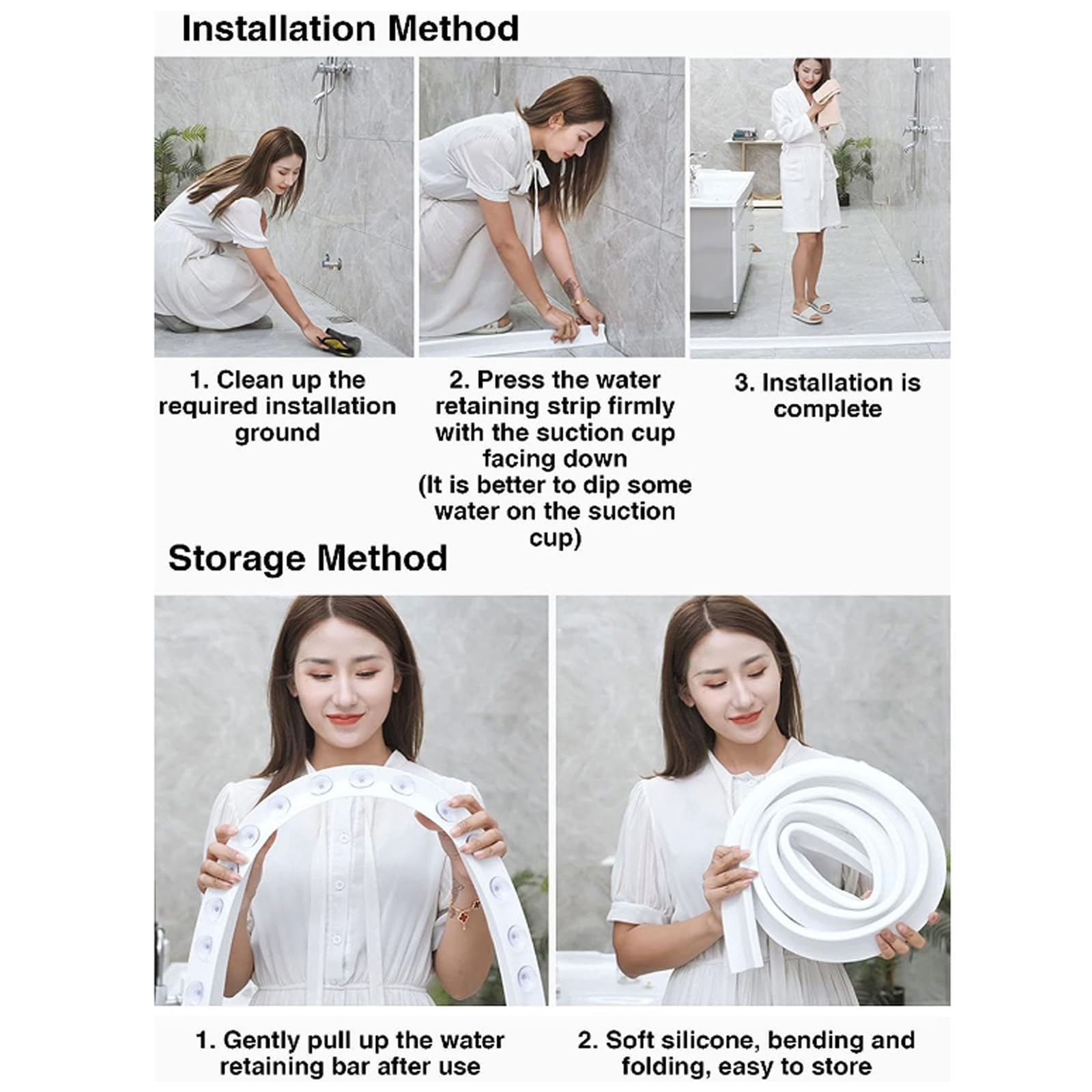 Installation Method

1. Clean up the required installation ground

2. Press the water retaining strip firmly with the suction cup facing down (It is better to dip some water on the suction cup)

3. Installation is complete

Storage Method

1. Gently pull up the water retaining bar after use

2. Soft silicone, bending and folding, easy to store