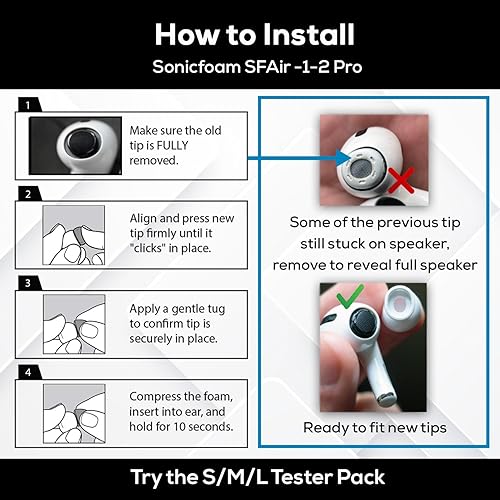 How to Install
Sonicfoam SFAir -1-2 Pro

1
Make sure the old tip is FULLY removed.

2
Align and press new tip firmly until it "clicks" in place.

3
Apply a gentle tug to confirm tip is securely in place.

4
Compress the foam, insert into ear, and hold for 10 seconds.

Some of the previous tip still stuck on speaker, remove to reveal full speaker

Ready to fit new tips

Try the S/M/L Tester Pack