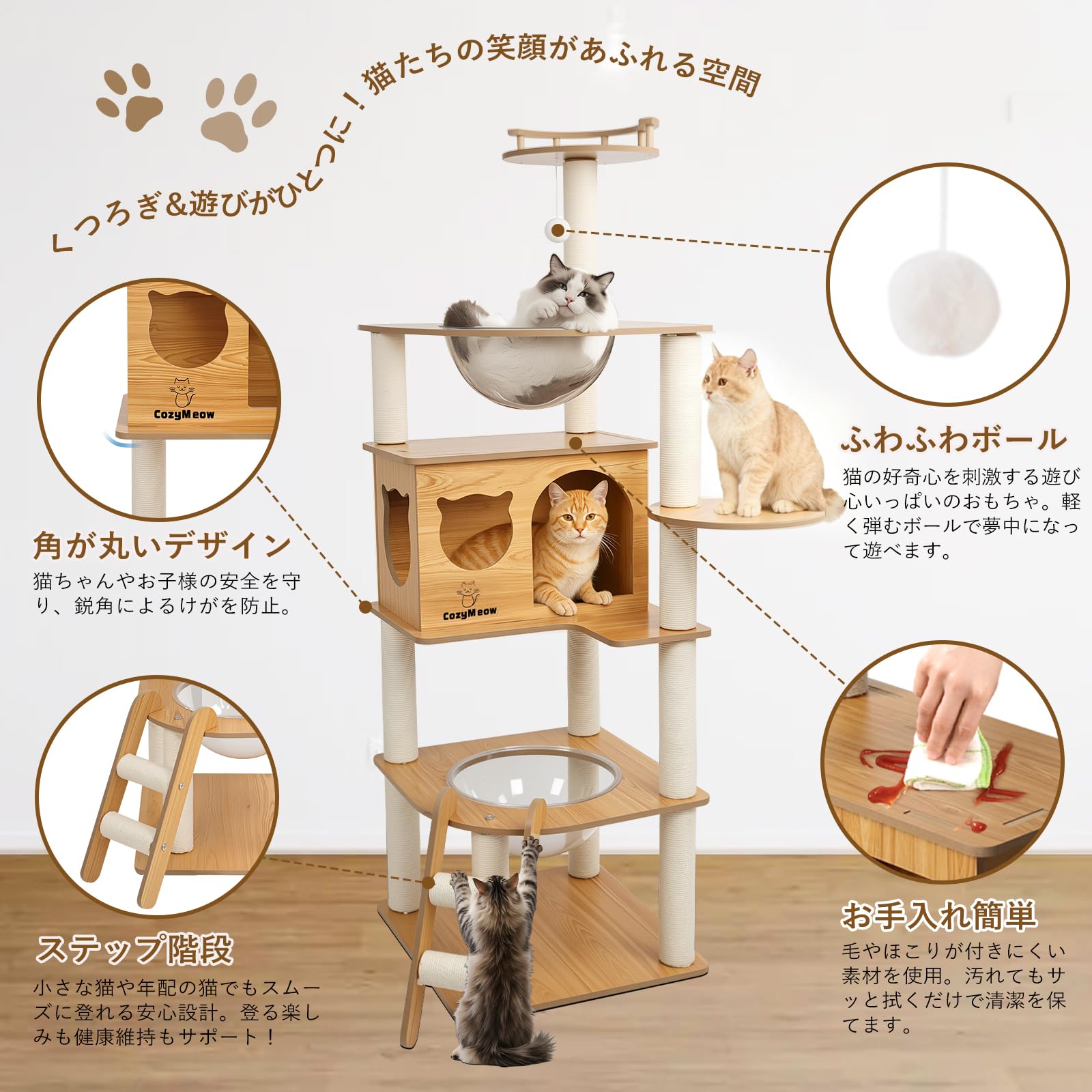 くつろぎ&遊びがひとつに！猫たちの笑顔があふれる空間

CozyMeow

角が丸いデザイン
猫ちゃんやお子様の安全を守り、鋭角によるけがを防止。

CozyMeow

ふわふわボール
猫の好奇心を刺激する遊び心いっぱいのおもちゃ。軽く弾むボールで夢中になって遊べます。

ステップ階段
小さな猫や年配の猫でもスムーズに登れる安心設計。登る楽しみも健康維持もサポート！

お手入れ簡単
毛やほこりが付きにくい素材を使用。汚れてもサッと拭くだけで清潔を保てます。