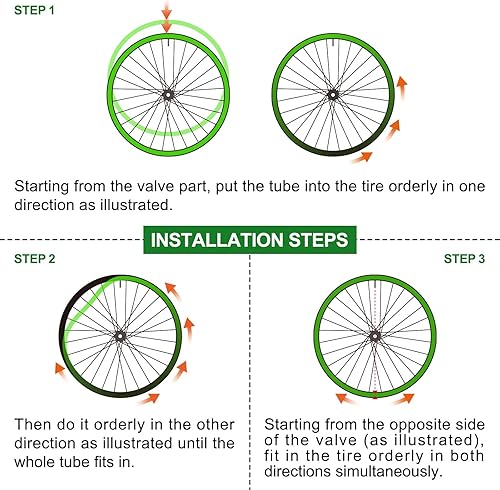 STEP 1

Starting from the valve part, put the tube into the tire orderly in one direction as illustrated.

INSTALLATION STEPS

STEP 2

Then do it orderly in the other direction as illustrated until the whole tube fits in.

STEP 3

Starting from the opposite side of the valve (as illustrated), fit in the tire orderly in both directions simultaneously.