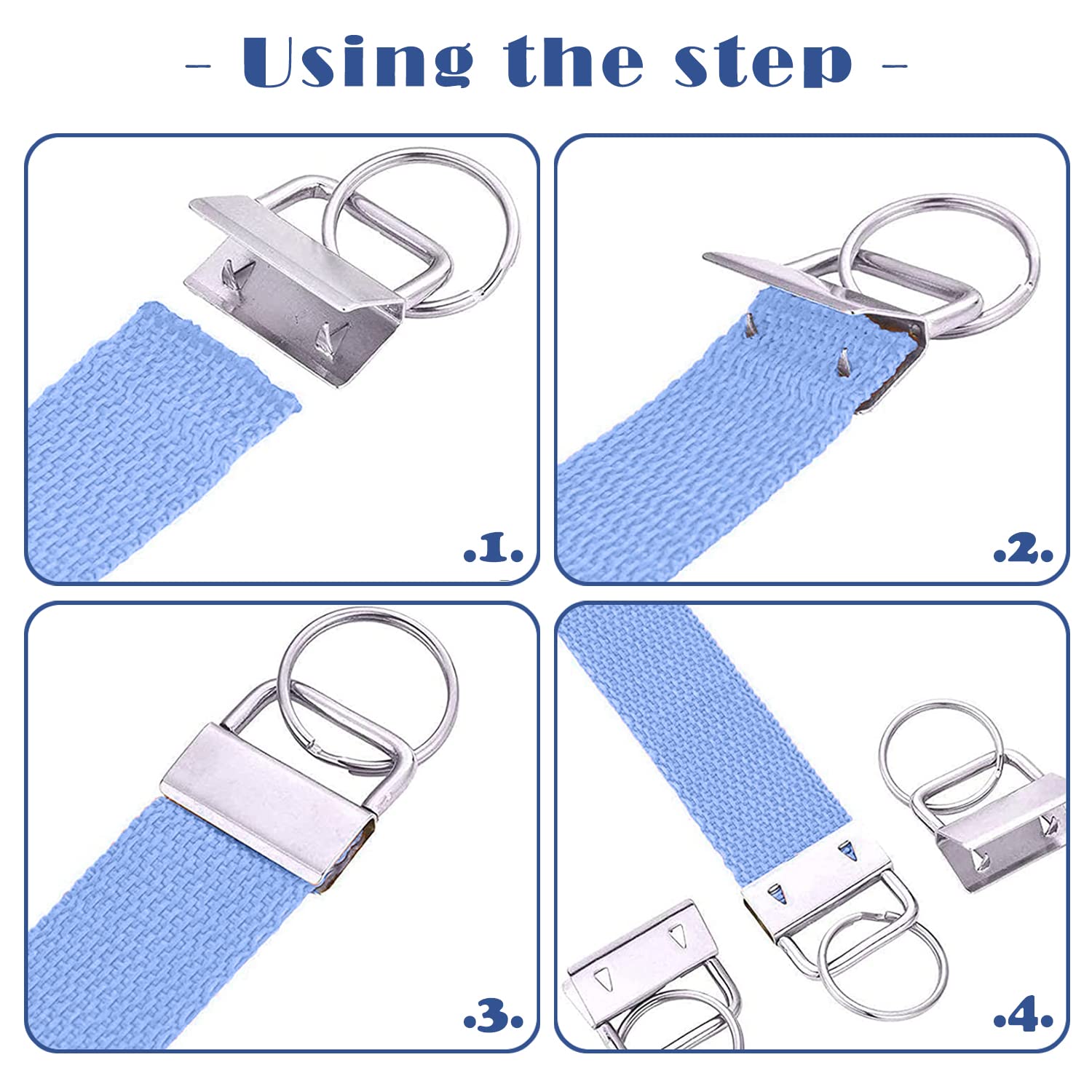 - Using the step -

.1.

.2.

.3.

.4.