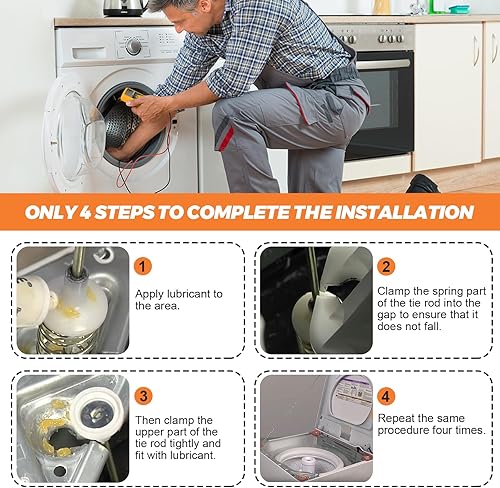 ONLY 4 STEPS TO COMPLETE THE INSTALLATION

1
Apply lubricant to the area.

2
Clamp the spring part of the tie rod into the gap to ensure that it does not fall.

3
Then clamp the upper part of the tie rod tightly and fit with lubricant.

4
Repeat the same procedure four times.