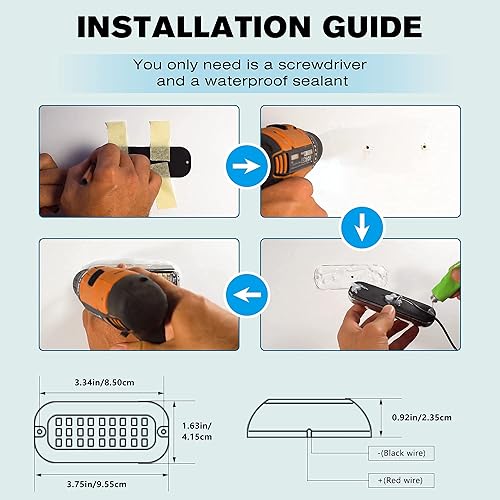 INSTALLATION GUIDE

You only need is a screwdriver and a waterproof sealant

3.34in/8.50cm

1.63in/ 4.15cm

3.75in/9.55cm

0.92in/2.35cm

-(Black wire)

+(Red wire)