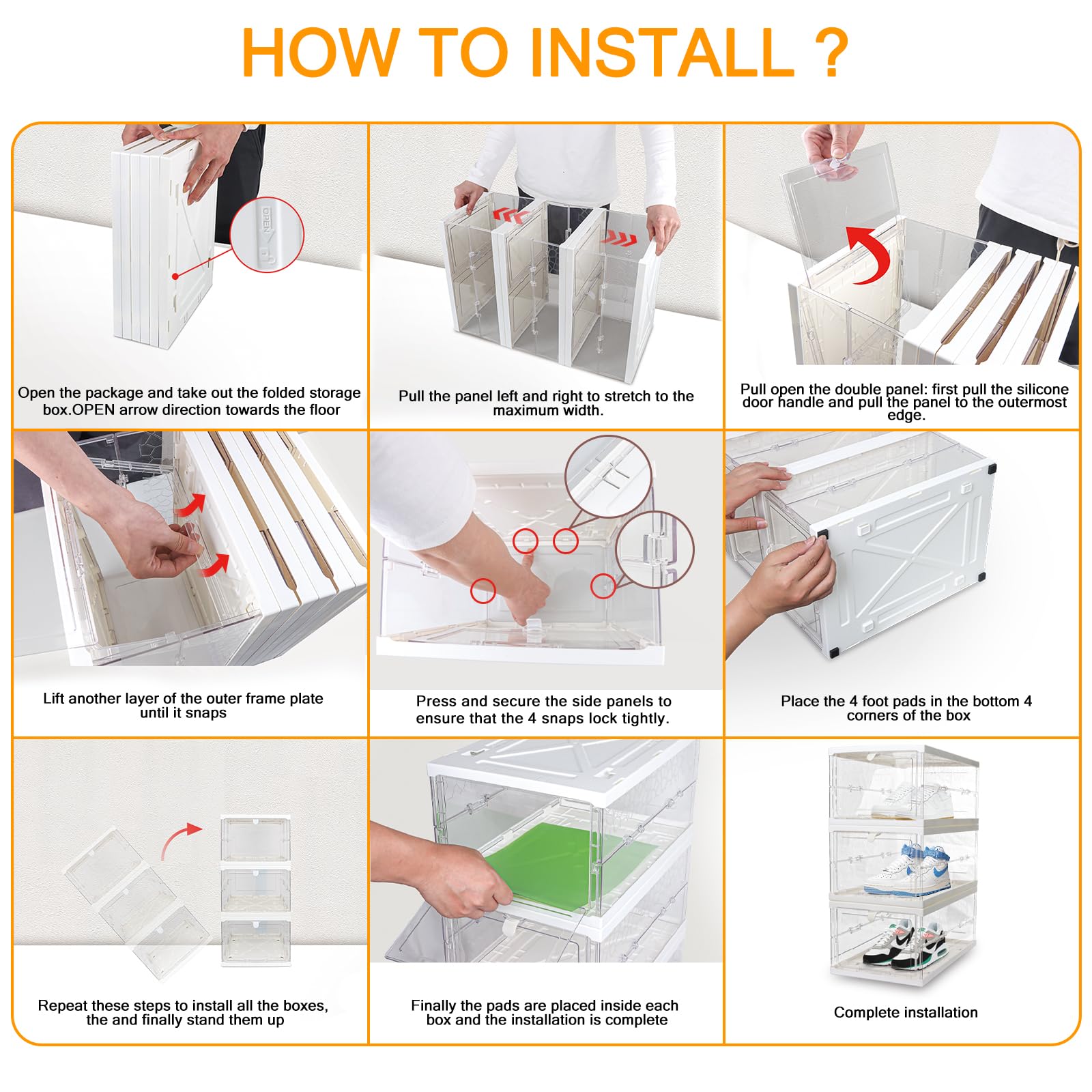 HOW TO INSTALL ?

OPEN

Open the package and take out the folded storage box.OPEN arrow direction towards the floor

Pull the panel left and right to stretch to the maximum width.

Pull open the double panel: first pull the silicone door handle and pull the panel to the outermost edge.

Lift another layer of the outer frame plate until it snaps

Press and secure the side panels to ensure that the 4 snaps lock tightly.

Place the 4 foot pads in the bottom 4 corners of the box

Repeat these steps to install all the boxes, the and finally stand them up

Finally the pads are placed inside each box and the installation is complete

Complete installation