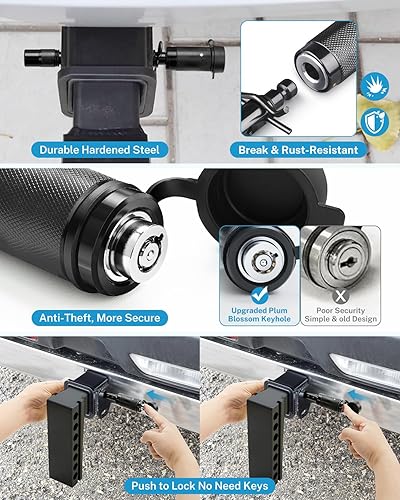 Durable Hardened Steel

Break & Rust-Resistant

Anti-Theft, More Secure

Upgraded Plum Blossom Keyhole

Poor Security Simple & old Design

Push to Lock No Need Keys