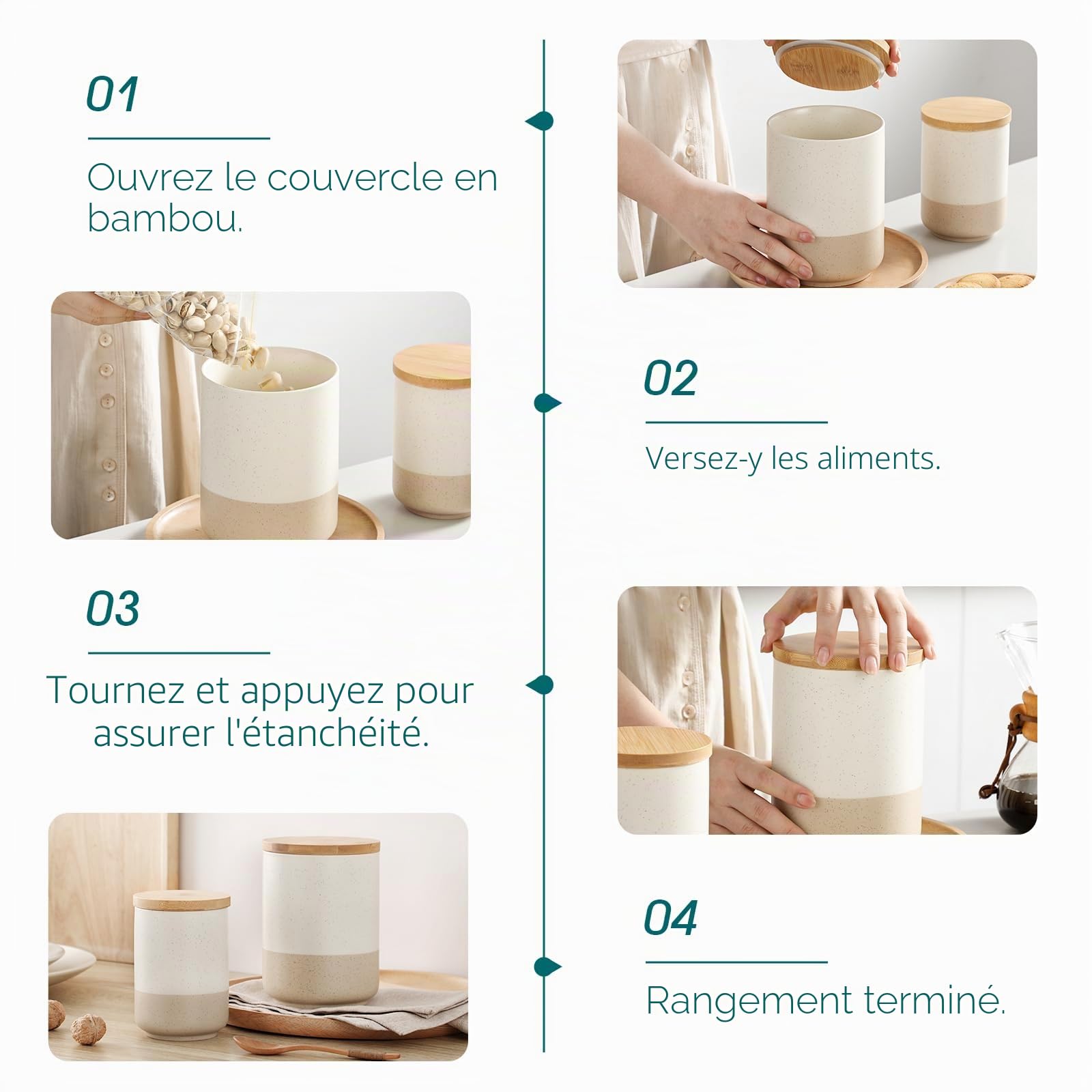 01

Ouvrez le couvercle en bambou.

02

Versez-y les aliments.

03

Tournez et appuyez pour assurer l'étanchéité.

04

Rangement terminé.