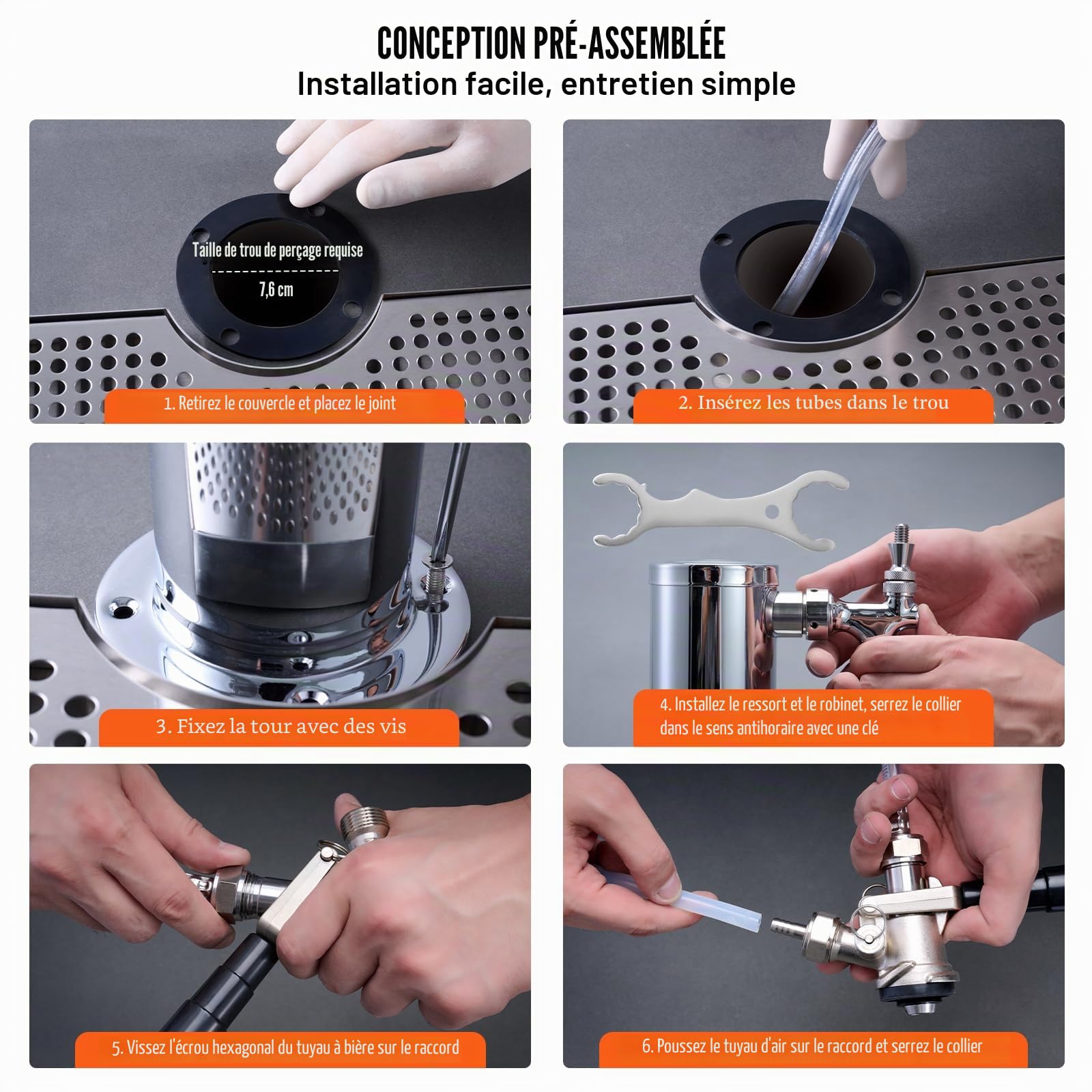 CONCEPTION PRÉ-ASSEMBLÉE
Installation facile, entretien simple

Taille de trou de perçage requise
7,6 cm

1. Retirez le couvercle et placez le joint

2. Insérez les tubes dans le trou

3. Fixez la tour avec des vis

4. Installez le ressort et le robinet, serrez le collier dans le sens antihoraire avec une clé

5. Vissez l'écrou hexagonal du tuyau à bière sur le raccord

6. Poussez le tuyau d'air sur le raccord et serrez le collier