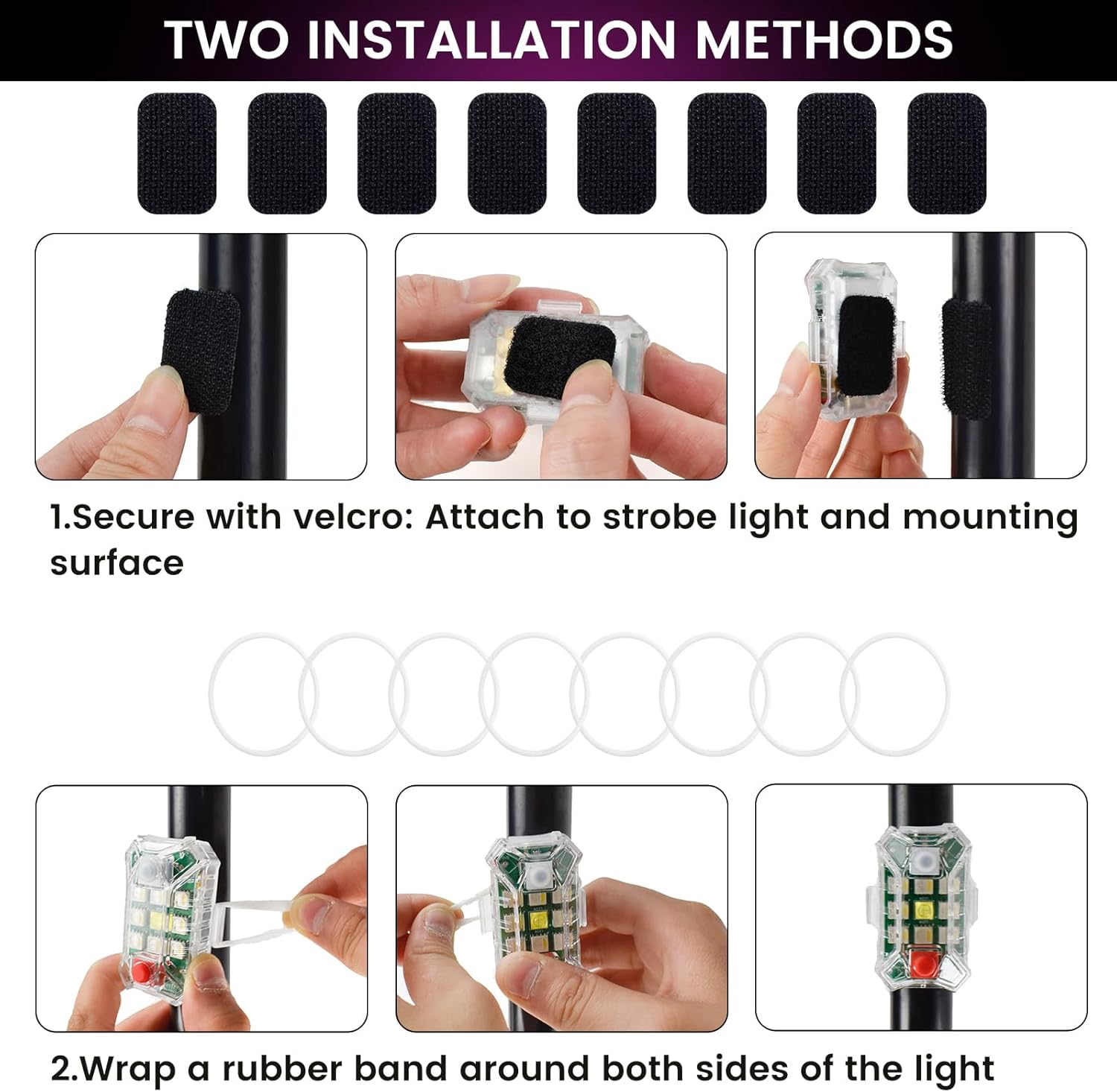 TWO INSTALLATION METHODS

1.Secure with velcro: Attach to strobe light and mounting surface

2.Wrap a rubber band around both sides of the light