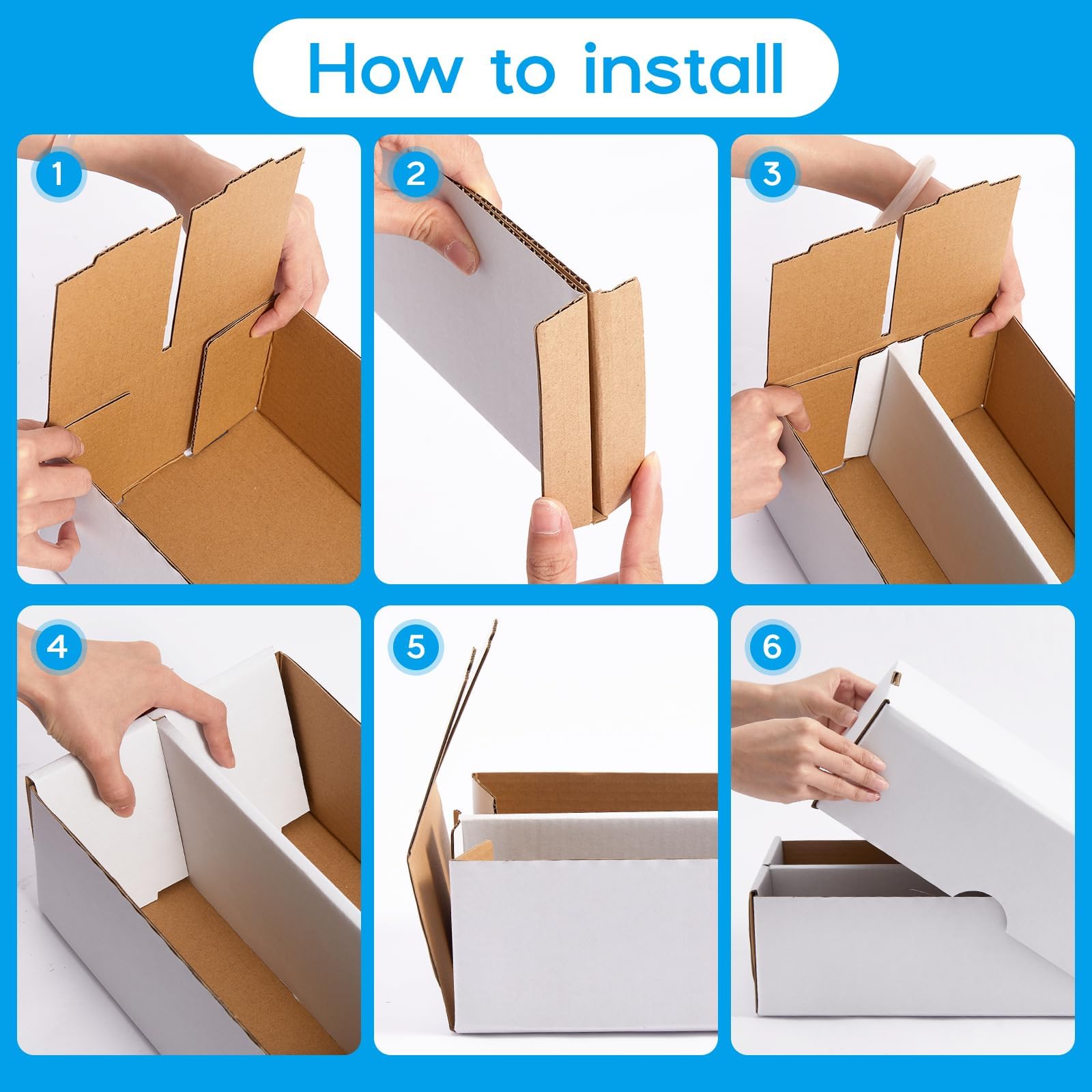 How to install

1

2

3

4

5

6