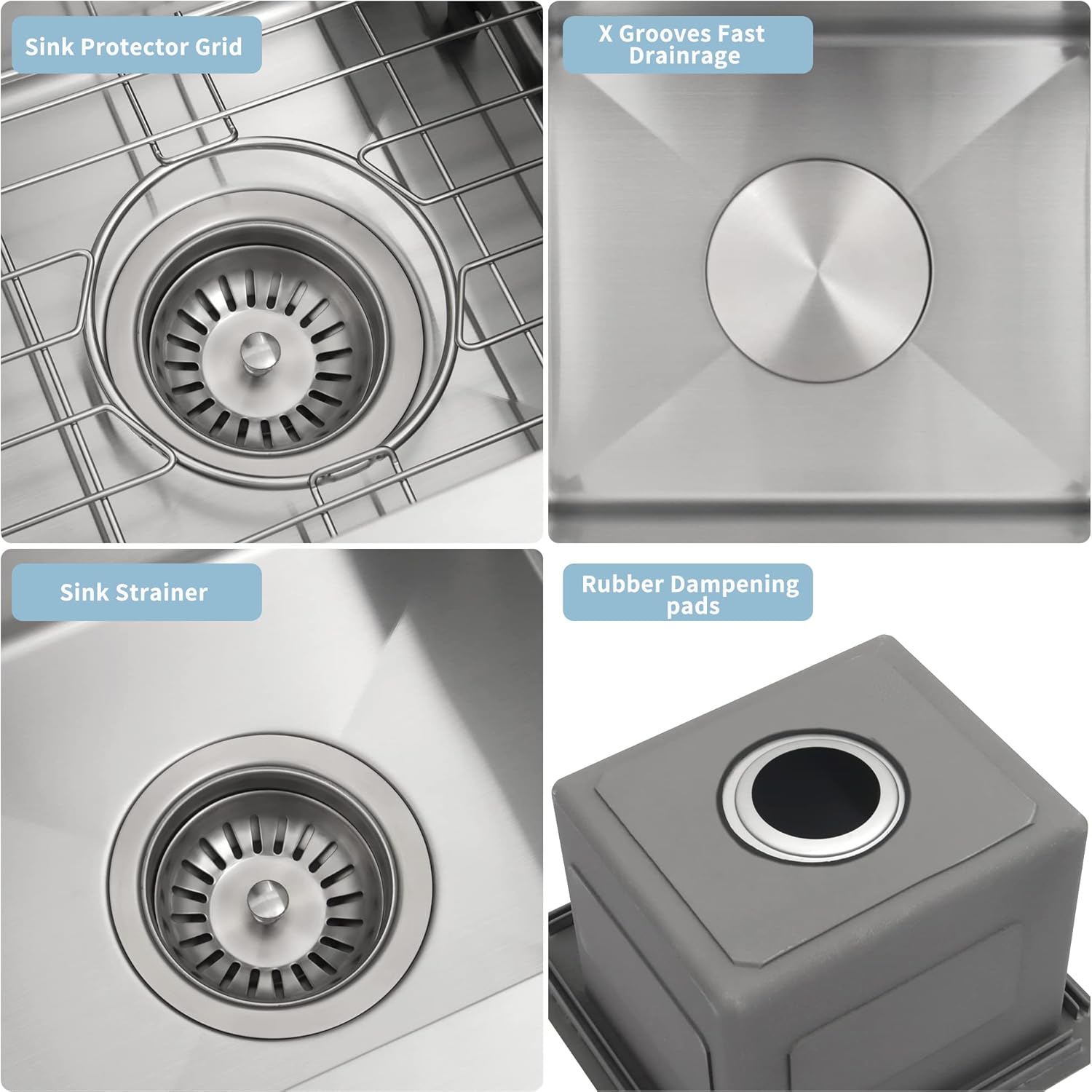 Sink Protector Grid

X Grooves Fast Drainrage

Sink Strainer

Rubber Dampening pads