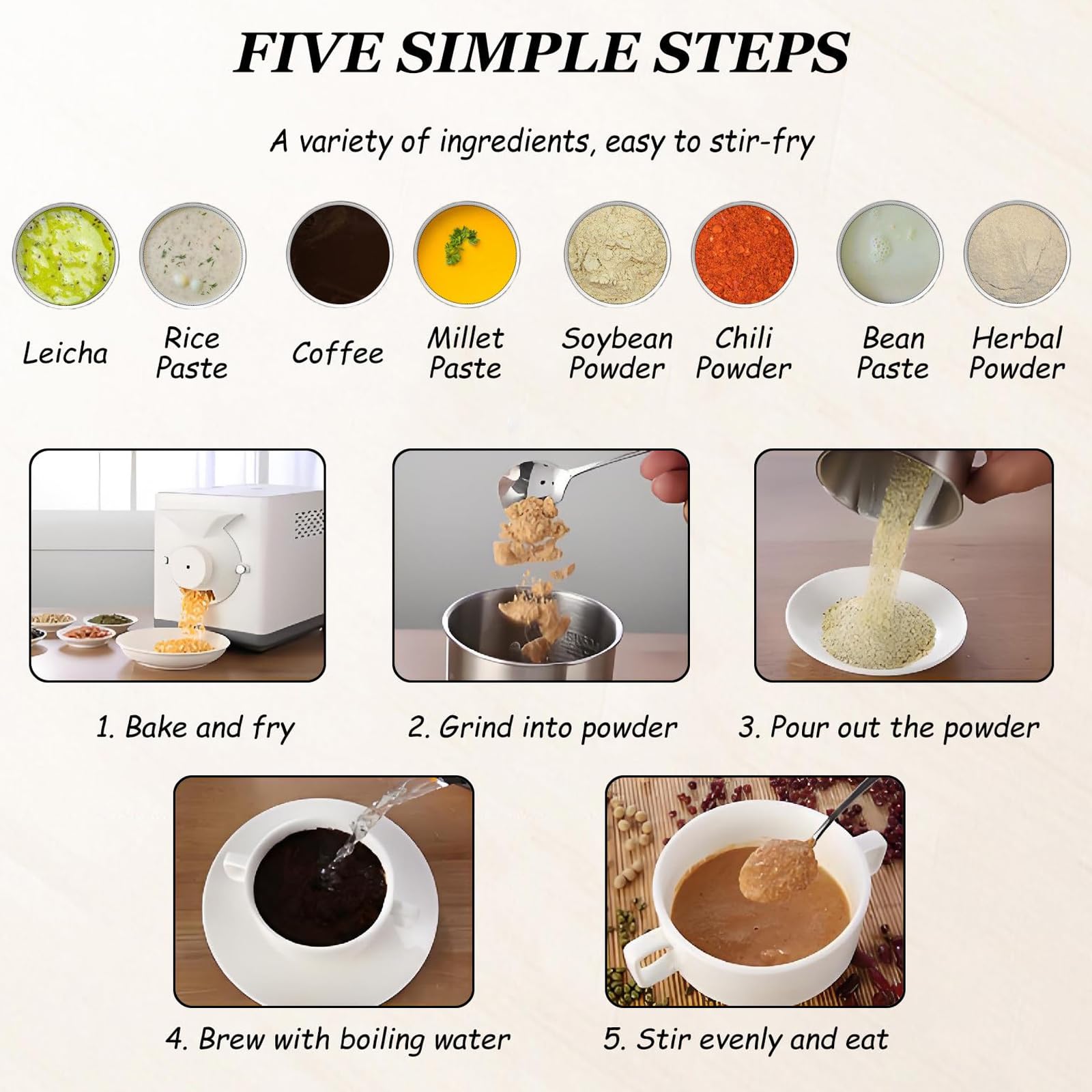 FIVE SIMPLE STEPS

A variety of ingredients, easy to stir-fry

Leicha

Rice Paste

Coffee

Millet Paste

Soybean Powder

Chili Powder

Bean Paste

Herbal Powder

1. Bake and fry

2. Grind into powder

3. Pour out the powder

4. Brew with boiling water

5. Stir evenly and eat