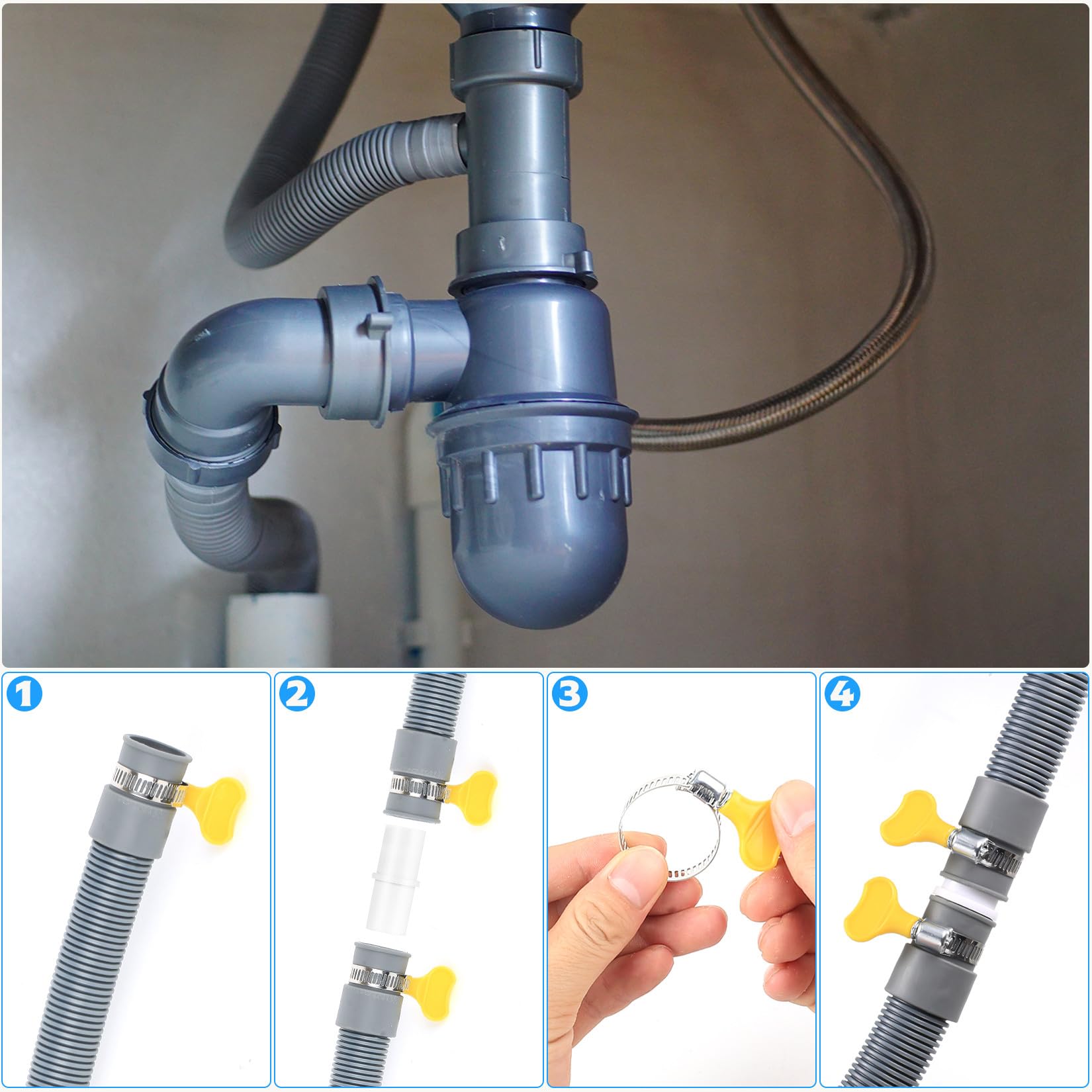 1

2

3

4