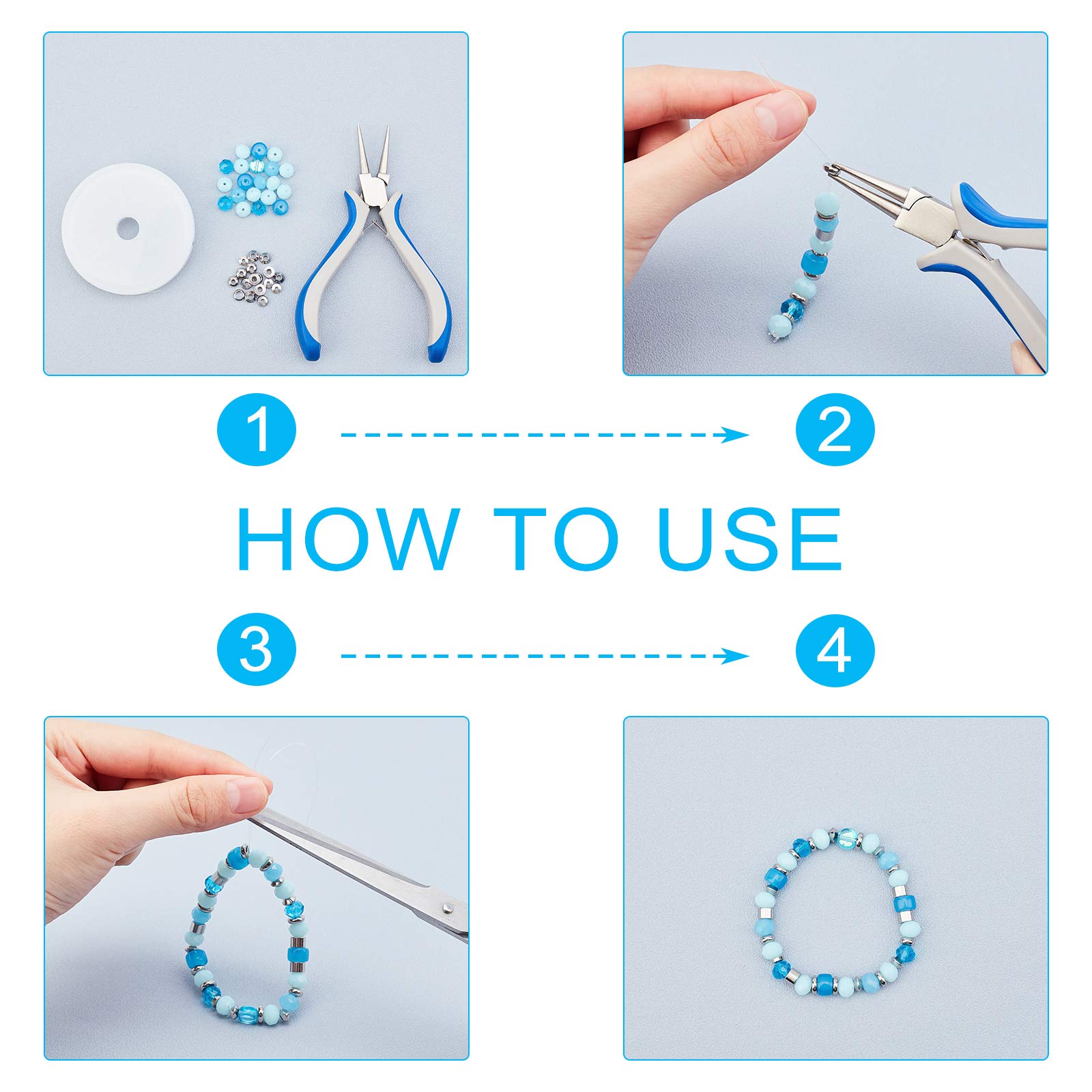 1

2

HOW TO USE

3

4