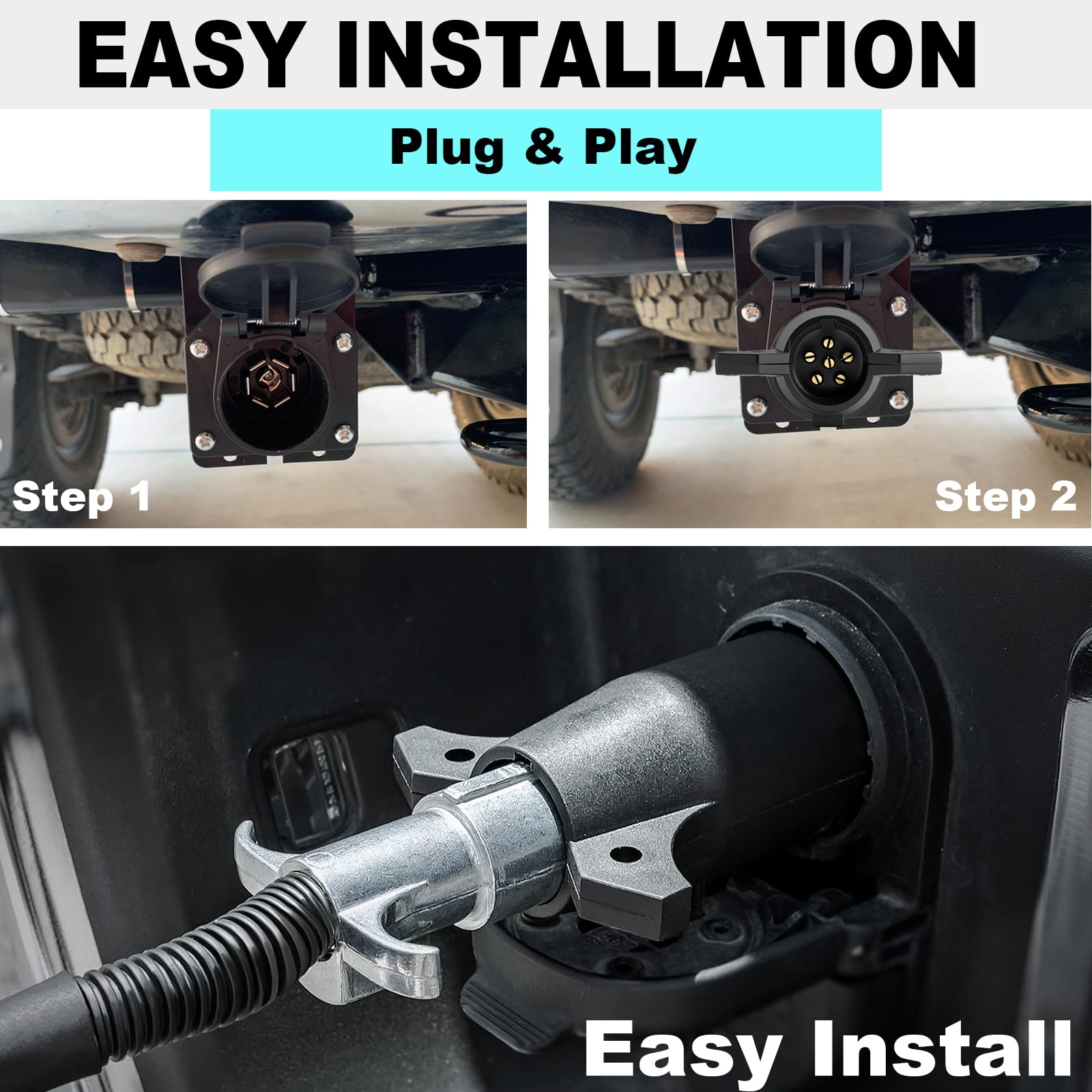 EASY INSTALLATION

Plug & Play

Step 1

Step 2

Easy Install