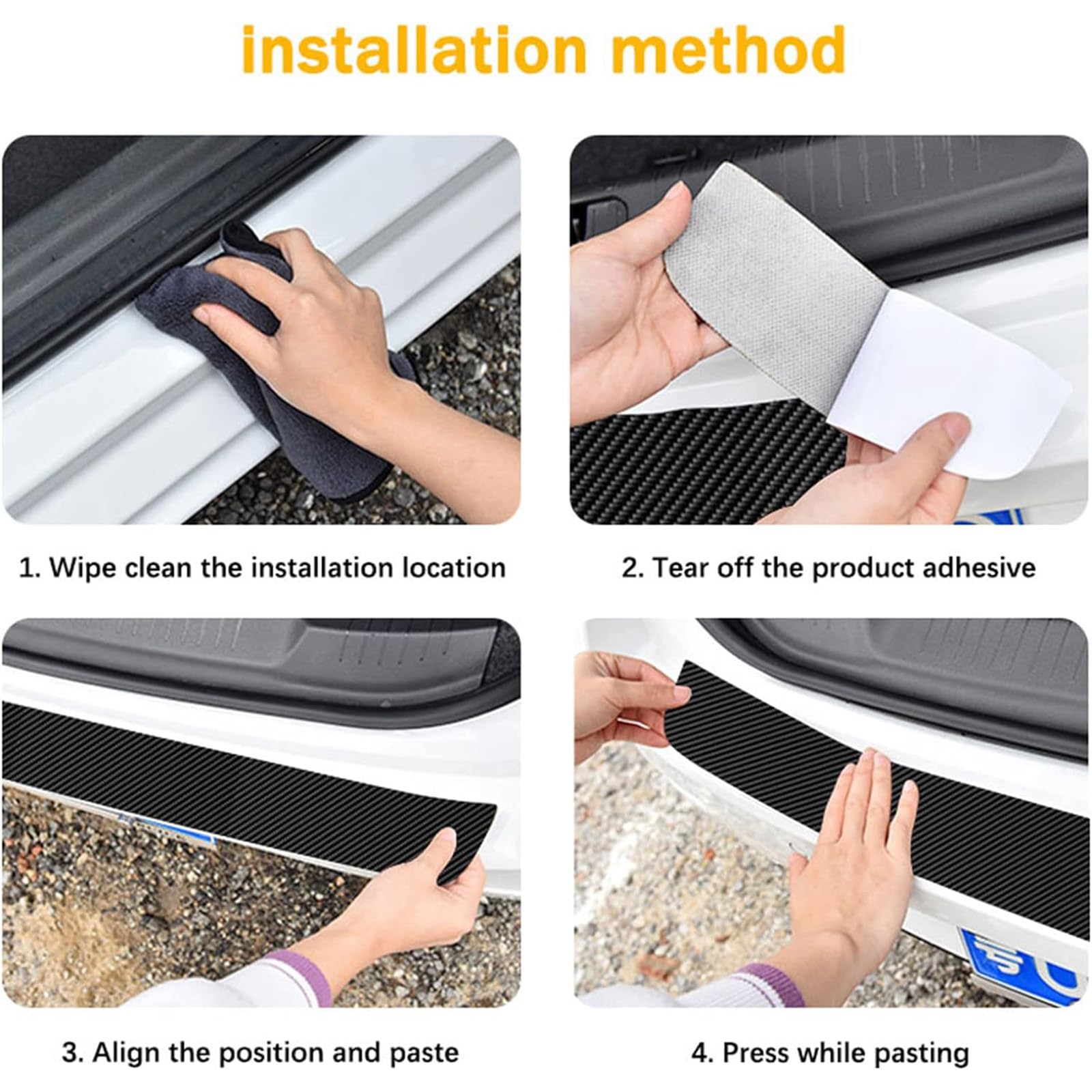 installation method

1. Wipe clean the installation location

2. Tear off the product adhesive

3. Align the position and paste

4. Press while pasting