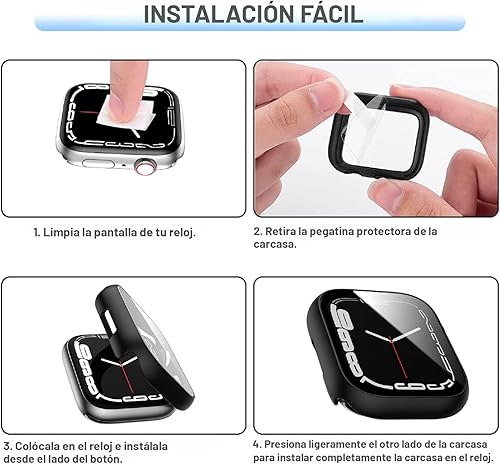 INSTALACIÓN FÁCIL

1. Limpia la pantalla de tu reloj.

2. Retira la pegatina protectora de la carcasa.

3. Colócala en el reloj e instálala desde el lado del botón.

4. Presiona ligeramente el otro lado de la carcasa para instalar completamente la carcasa en el reloj.